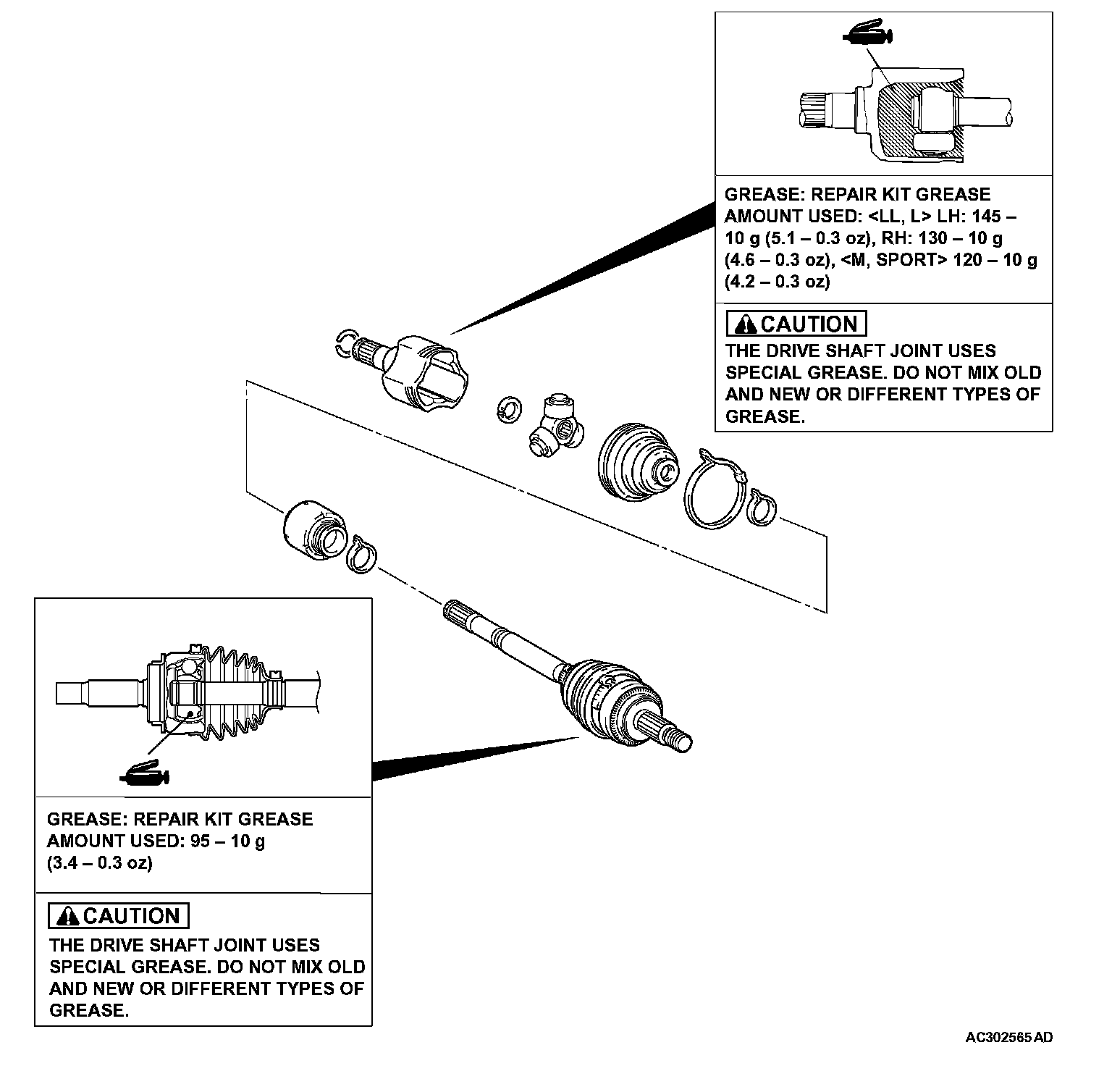 GREASE: REPAIR KIT GREASE
AMOUNT USED: <LL, L> LH: 145 – 10 g (5.1 – 0.3 oz), RH: 130 – 10 g (4.6 – 0.3 oz), <M, SPORT> 120 – 10 g (4.2 – 0.3 oz)

CAUTION
THE DRIVE SHAFT JOINT USES SPECIAL GREASE. DO NOT MIX OLD AND NEW OR DIFFERENT TYPES OF GREASE.

GREASE: REPAIR KIT GREASE
AMOUNT USED: 95 – 10 g (3.4 – 0.3 oz)

CAUTION
THE DRIVE SHAFT JOINT USES SPECIAL GREASE. DO NOT MIX OLD AND NEW OR DIFFERENT TYPES OF GREASE.

AC302565 AD