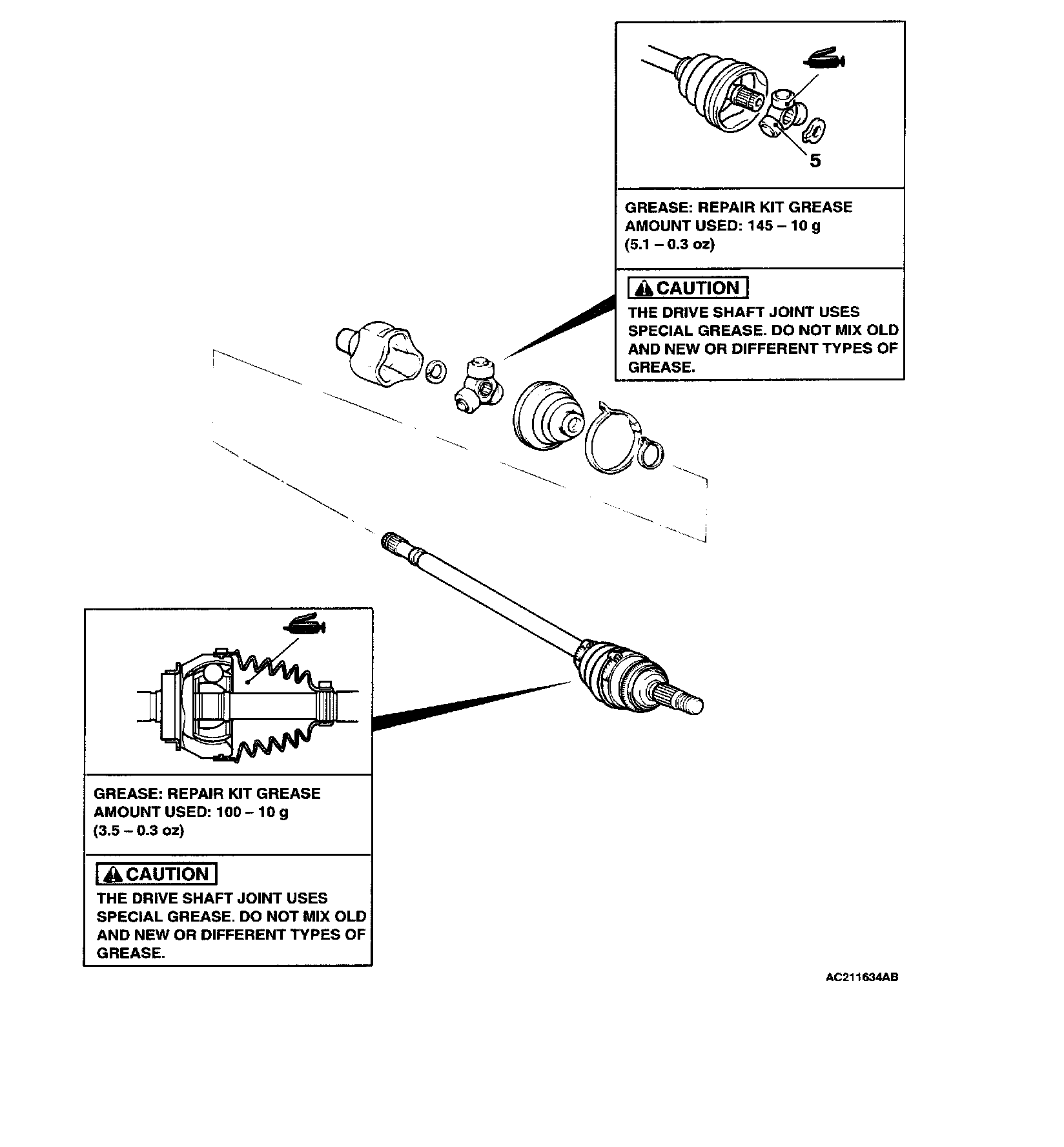 5

GREASE: REPAIR KIT GREASE
AMOUNT USED: 145 – 10 g
(5.1 – 0.3 oz)

CAUTION
THE DRIVE SHAFT JOINT USES SPECIAL GREASE. DO NOT MIX OLD AND NEW OR DIFFERENT TYPES OF GREASE.

GREASE: REPAIR KIT GREASE
AMOUNT USED: 100 – 10 g
(3.5 – 0.3 oz)

CAUTION
THE DRIVE SHAFT JOINT USES SPECIAL GREASE. DO NOT MIX OLD AND NEW OR DIFFERENT TYPES OF GREASE.

AC211634AB