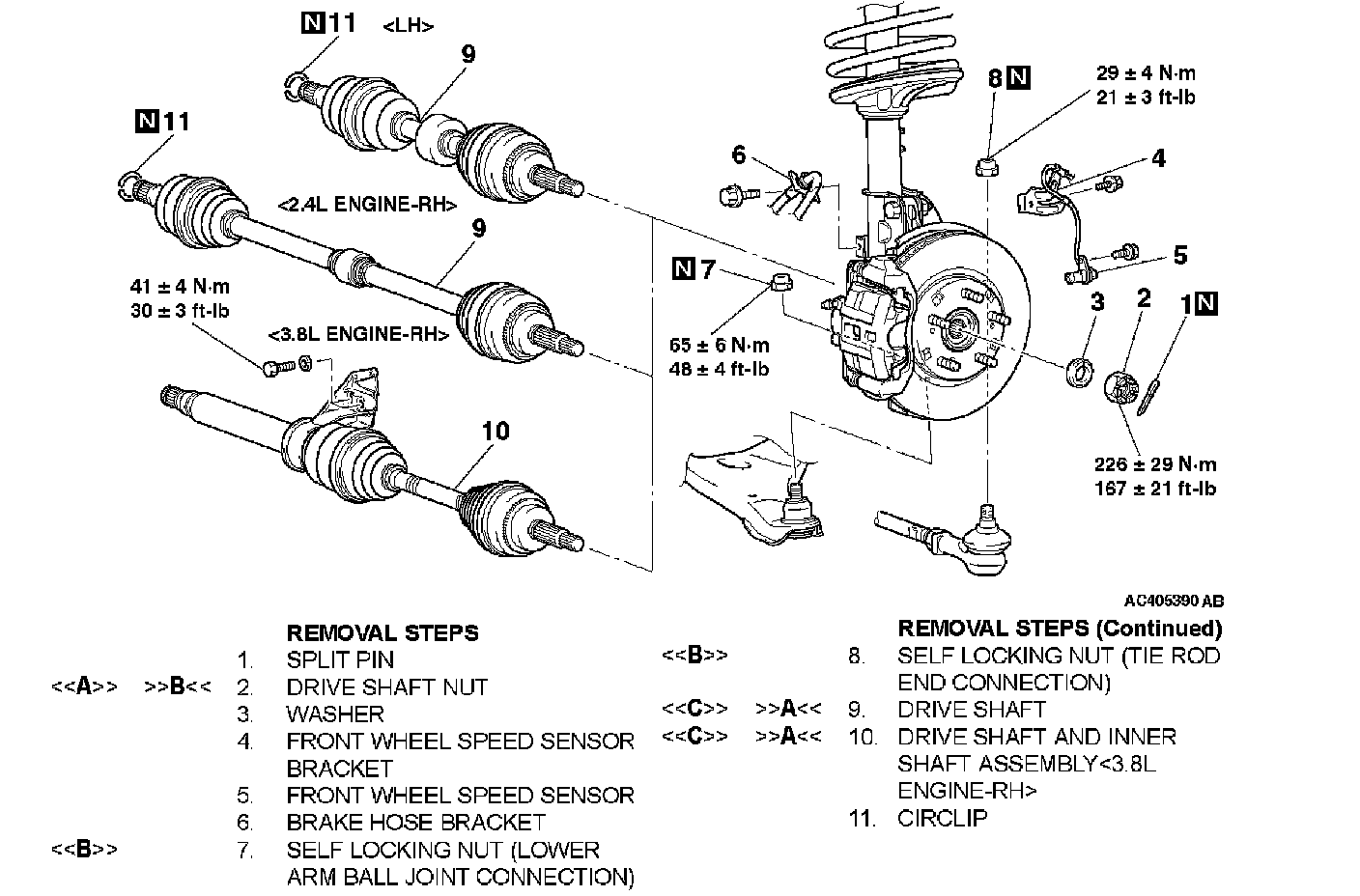 N 11 <LH>
9
N 11
<2.4L ENGINE-RH>
9
41 ± 4 N·m
30 ± 3 ft-lb
<3.8L ENGINE-RH>
10
6
N 7
65 ± 6 N·m
48 ± 4 ft-lb
8 N
29 ± 4 N·m
21 ± 3 ft-lb
4
5
3
2
1 N
226 ± 29 N·m
167 ± 21 ft-lb
AC405390 AB

REMOVAL STEPS
1. SPLIT PIN
<<A>> >>B<< 2. DRIVE SHAFT NUT
3. WASHER
4. FRONT WHEEL SPEED SENSOR BRACKET
5. FRONT WHEEL SPEED SENSOR
6. BRAKE HOSE BRACKET
<<B>> 7. SELF LOCKING NUT (LOWER ARM BALL JOINT CONNECTION)

REMOVAL STEPS (Continued)
<<B>> 8. SELF LOCKING NUT (TIE ROD END CONNECTION)
<<C>> >>A<< 9. DRIVE SHAFT
<<C>> >>A<< 10. DRIVE SHAFT AND INNER SHAFT ASSEMBLY<3.8L ENGINE-RH>
11. CIRCLIP