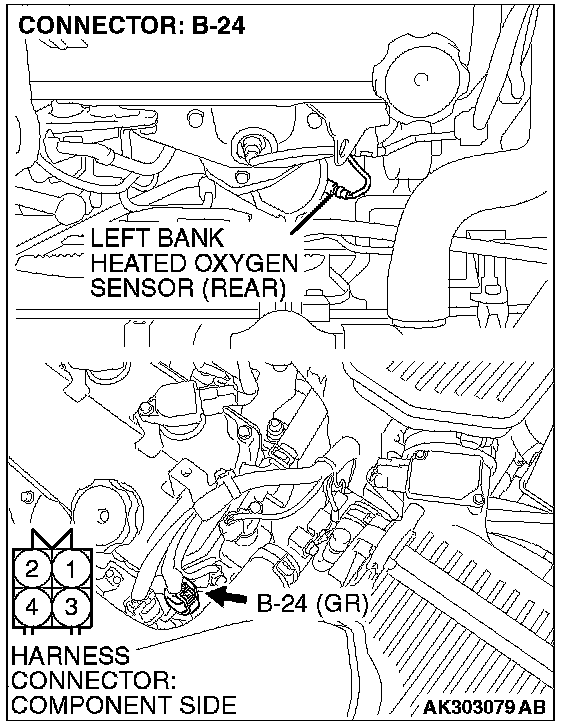 CONNECTOR: B-24

LEFT BANK HEATED OXYGEN SENSOR (REAR)

2 1
4 3

B-24 (GR)

HARNESS CONNECTOR: COMPONENT SIDE

AK303079 AB