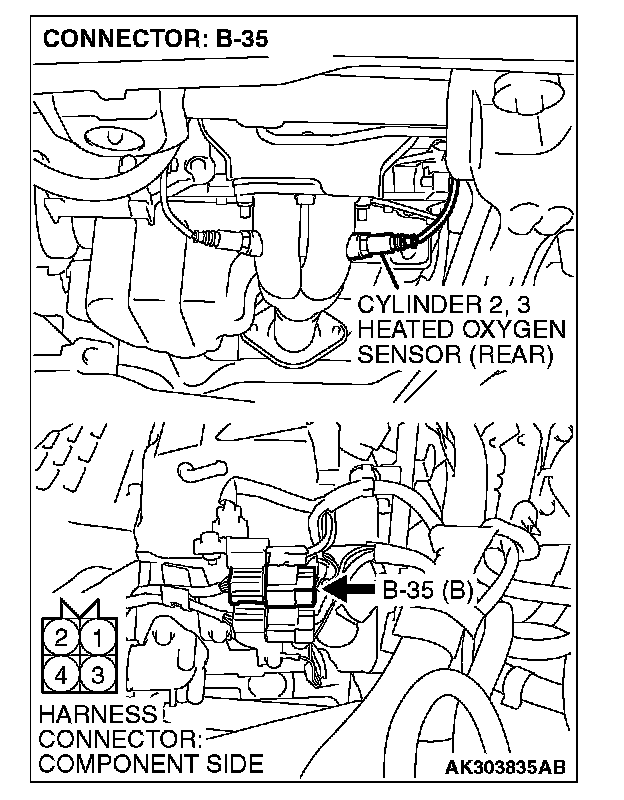 CONNECTOR: B-35

CYLINDER 2, 3 HEATED OXYGEN SENSOR (REAR)

B-35 (B)

2 1
4 3

HARNESS CONNECTOR: COMPONENT SIDE

AK303835AB