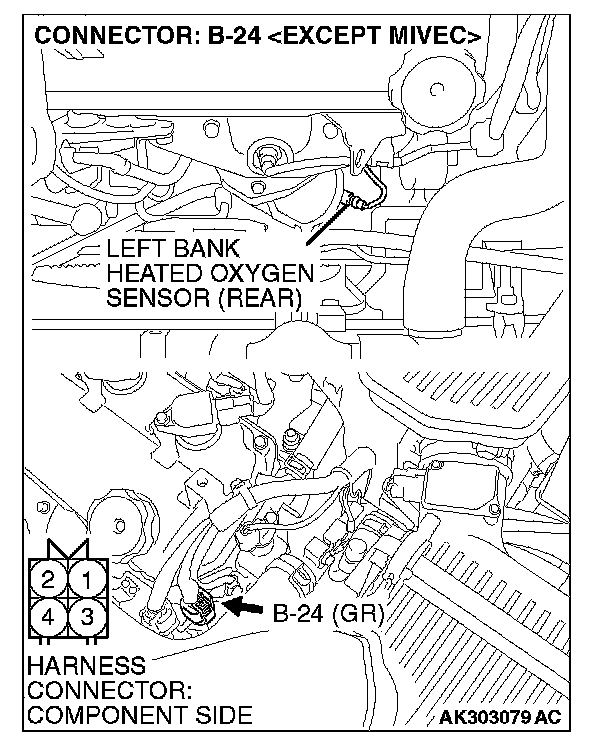 CONNECTOR: B-24 <EXCEPT MIVEC>

LEFT BANK HEATED OXYGEN SENSOR (REAR)

2 1
4 3

B-24 (GR)

HARNESS CONNECTOR: COMPONENT SIDE

AK303079 AC