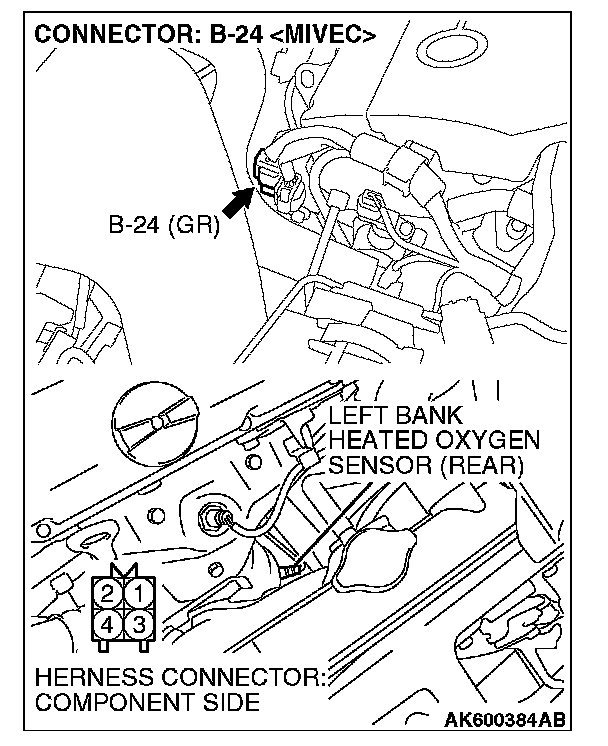 CONNECTOR: B-24 <MIVEC>

B-24 (GR)

LEFT BANK HEATED OXYGEN SENSOR (REAR)

2 1
4 3

HERNESS CONNECTOR: COMPONENT SIDE

AK600384AB