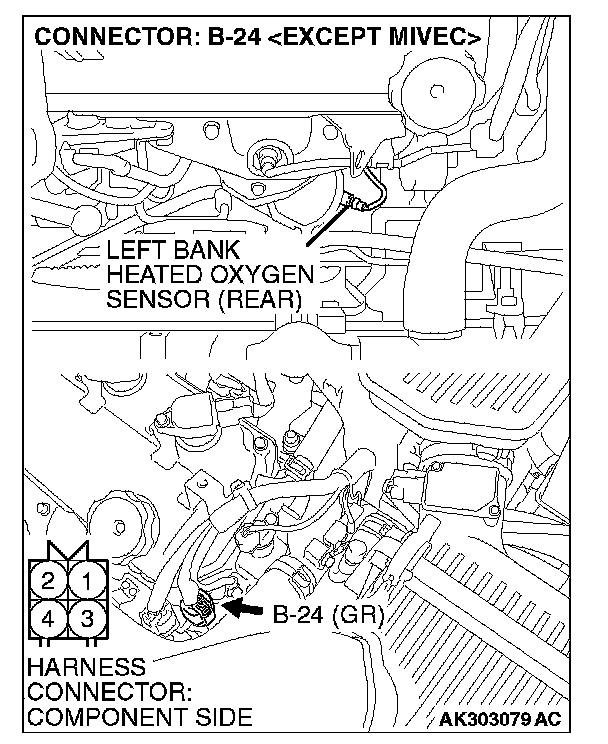 CONNECTOR: B-24 <EXCEPT MIVEC>

LEFT BANK
HEATED OXYGEN
SENSOR (REAR)

2 1
4 3

B-24 (GR)

HARNESS
CONNECTOR:
COMPONENT SIDE

AK303079 AC