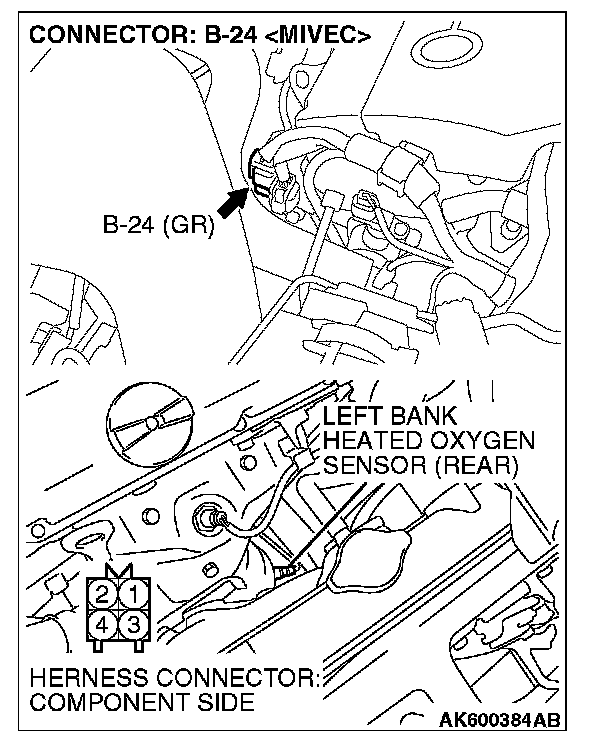 CONNECTOR: B-24 <MIVEC>

B-24 (GR)

LEFT BANK HEATED OXYGEN SENSOR (REAR)

2 1
4 3

HERNESS CONNECTOR: COMPONENT SIDE

AK600384AB