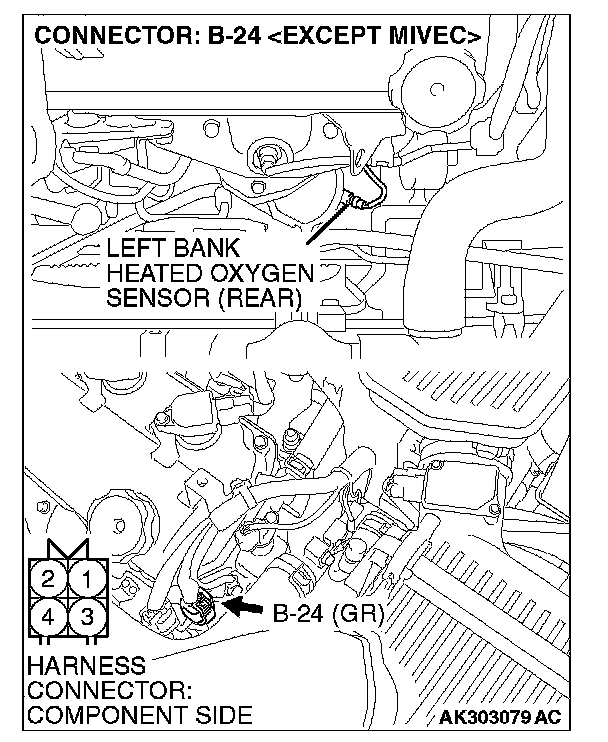 CONNECTOR: B-24 <EXCEPT MIVEC>

LEFT BANK HEATED OXYGEN SENSOR (REAR)

2 1
4 3

B-24 (GR)

HARNESS CONNECTOR: COMPONENT SIDE

AK303079 AC