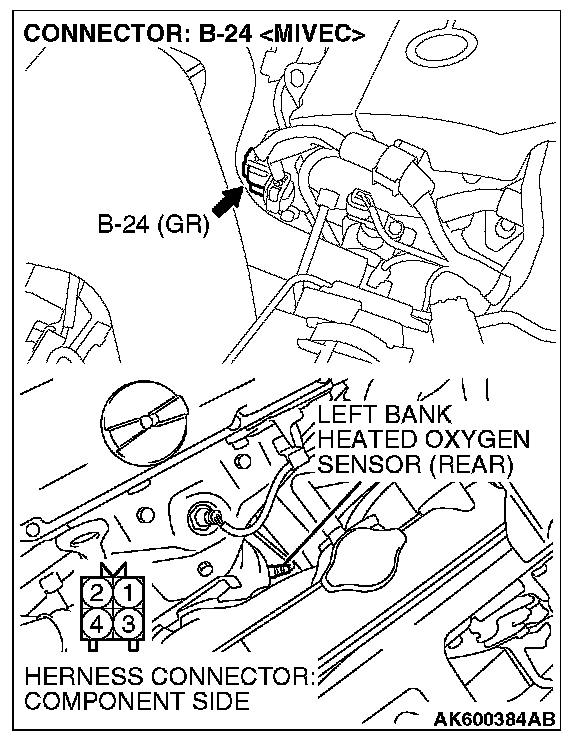 CONNECTOR: B-24 <MIVEC>

B-24 (GR)

LEFT BANK HEATED OXYGEN SENSOR (REAR)

2 1
4 3

HERNESS CONNECTOR: COMPONENT SIDE

AK600384AB