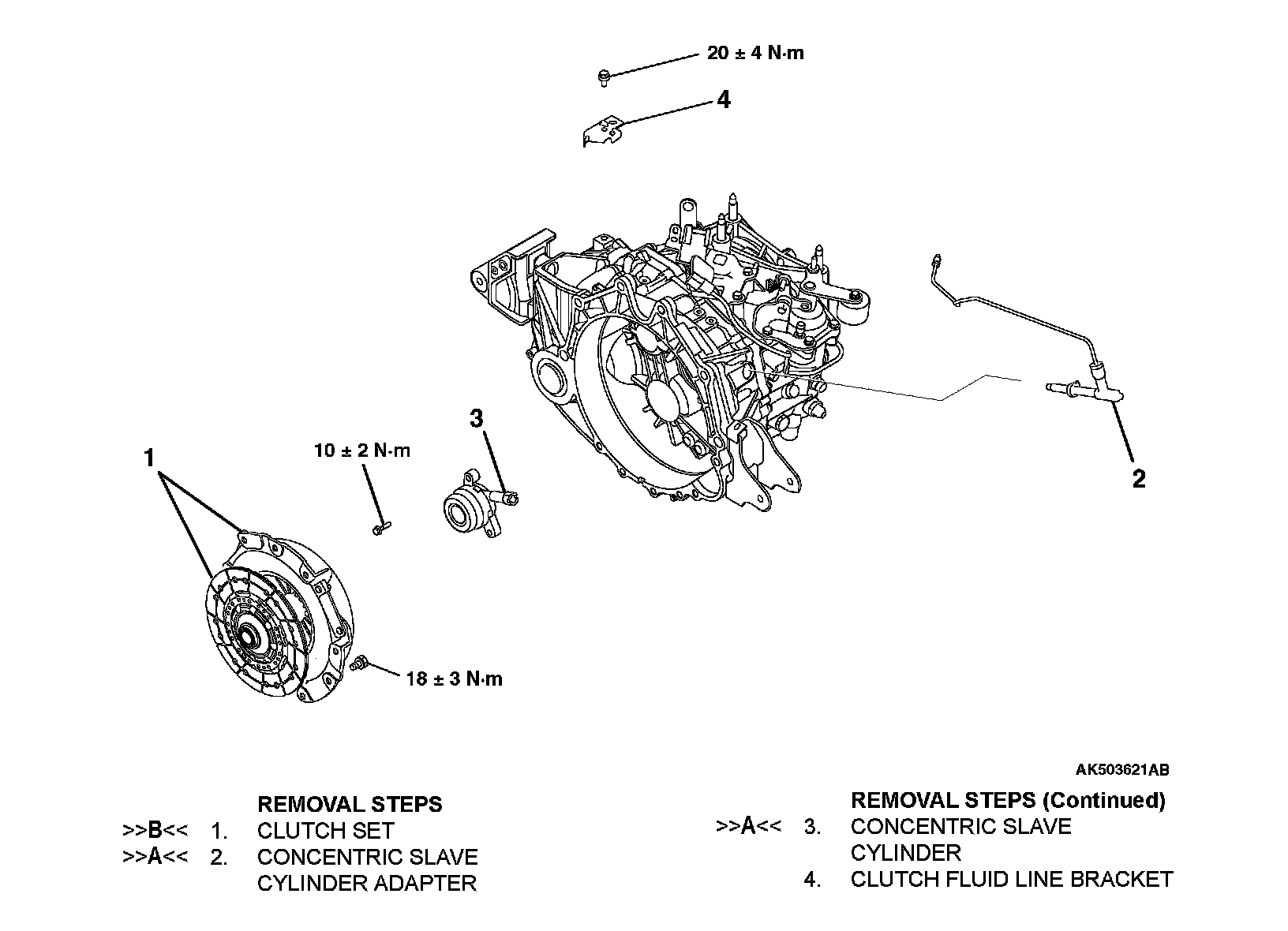 20 ± 4 N·m

4

3

10 ± 2 N·m

1

2

18 ± 3 N·m

AK503621AB

REMOVAL STEPS

>>B<< 1. CLUTCH SET

>>A<< 2. CONCENTRIC SLAVE CYLINDER ADAPTER

REMOVAL STEPS (Continued)

>>A<< 3. CONCENTRIC SLAVE CYLINDER

4. CLUTCH FLUID LINE BRACKET