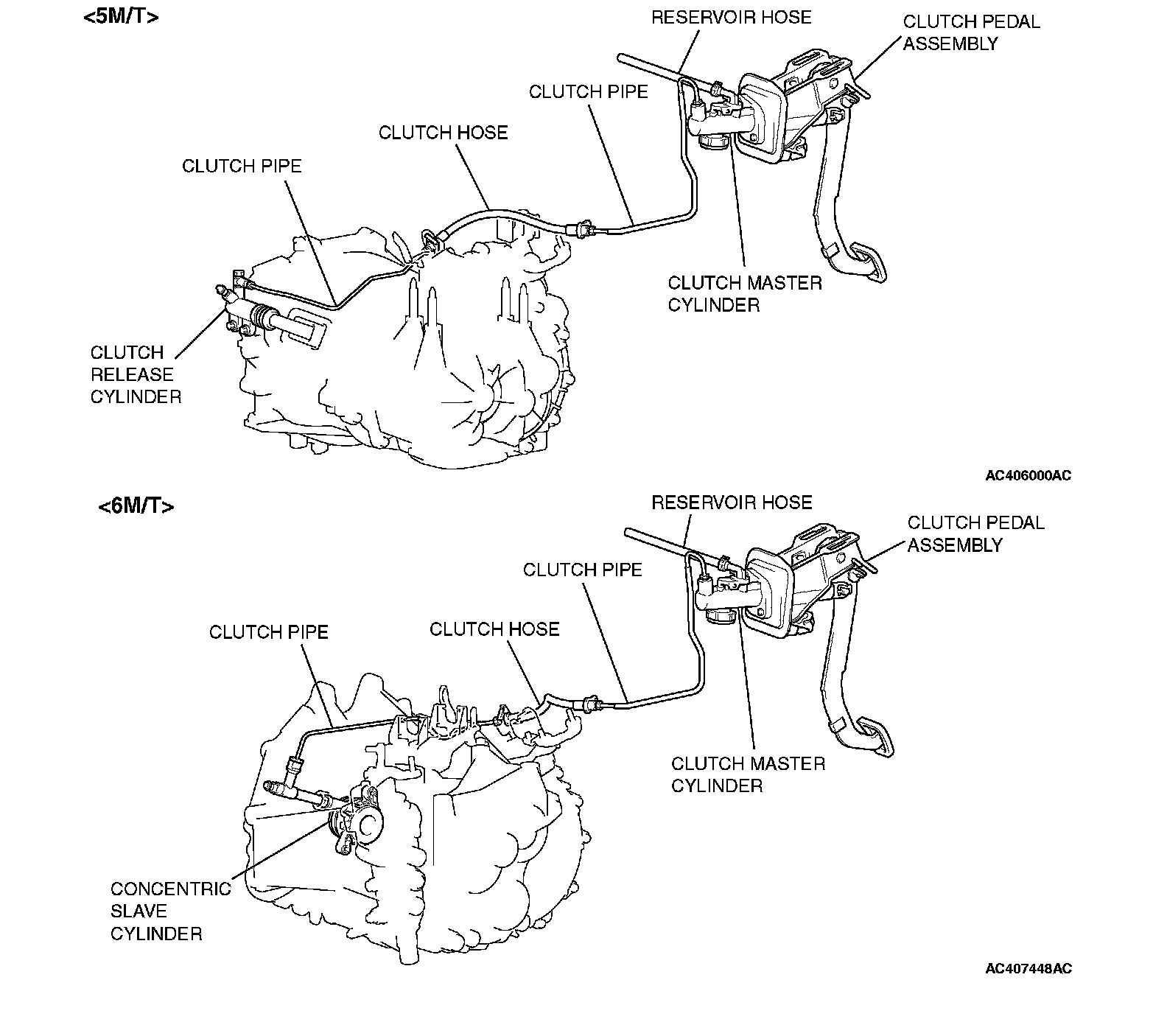 <5M/T>

RESERVOIR HOSE

CLUTCH PEDAL ASSEMBLY

CLUTCH PIPE

CLUTCH HOSE

CLUTCH PIPE

CLUTCH MASTER CYLINDER

CLUTCH RELEASE CYLINDER

AC406000AC

<6M/T>

RESERVOIR HOSE

CLUTCH PEDAL ASSEMBLY

CLUTCH PIPE

CLUTCH PIPE

CLUTCH HOSE

CLUTCH MASTER CYLINDER

CONCENTRIC SLAVE CYLINDER

AC407448AC