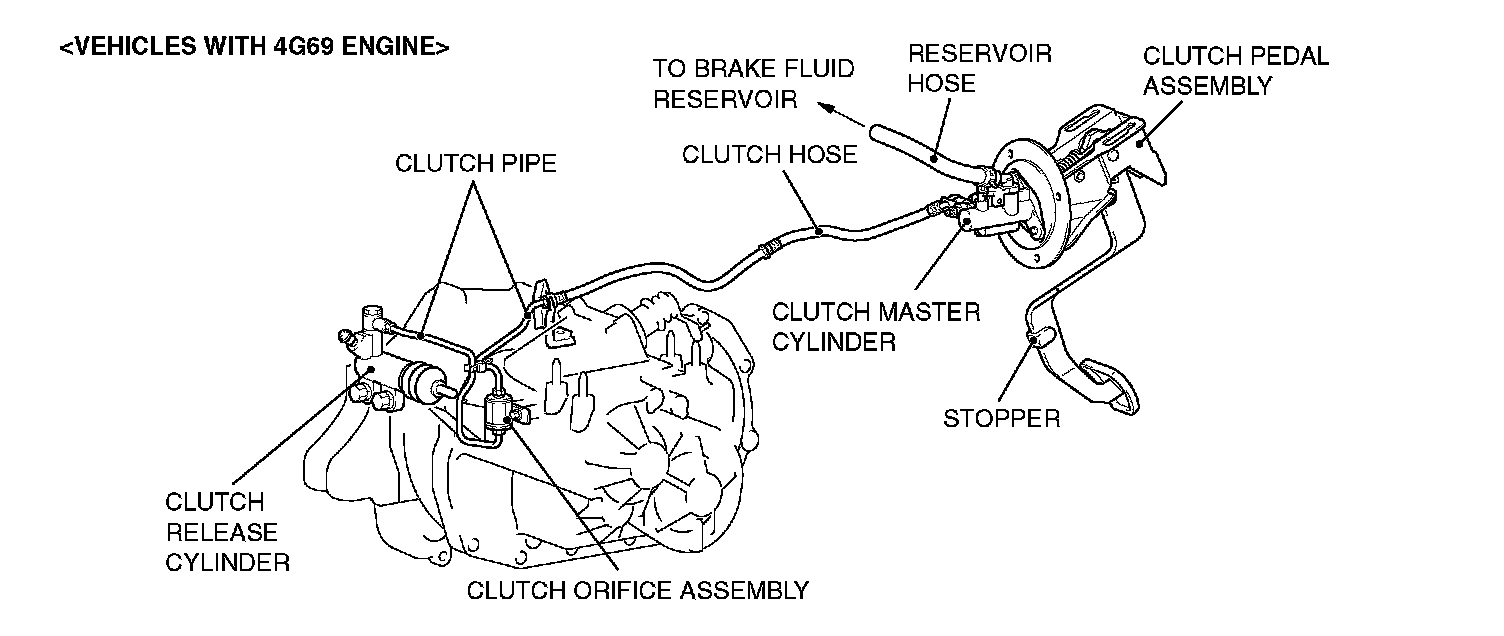 <VEHICLES WITH 4G69 ENGINE>

TO BRAKE FLUID RESERVOIR

RESERVOIR HOSE

CLUTCH PEDAL ASSEMBLY

CLUTCH PIPE

CLUTCH HOSE

CLUTCH MASTER CYLINDER

STOPPER

CLUTCH RELEASE CYLINDER

CLUTCH ORIFICE ASSEMBLY