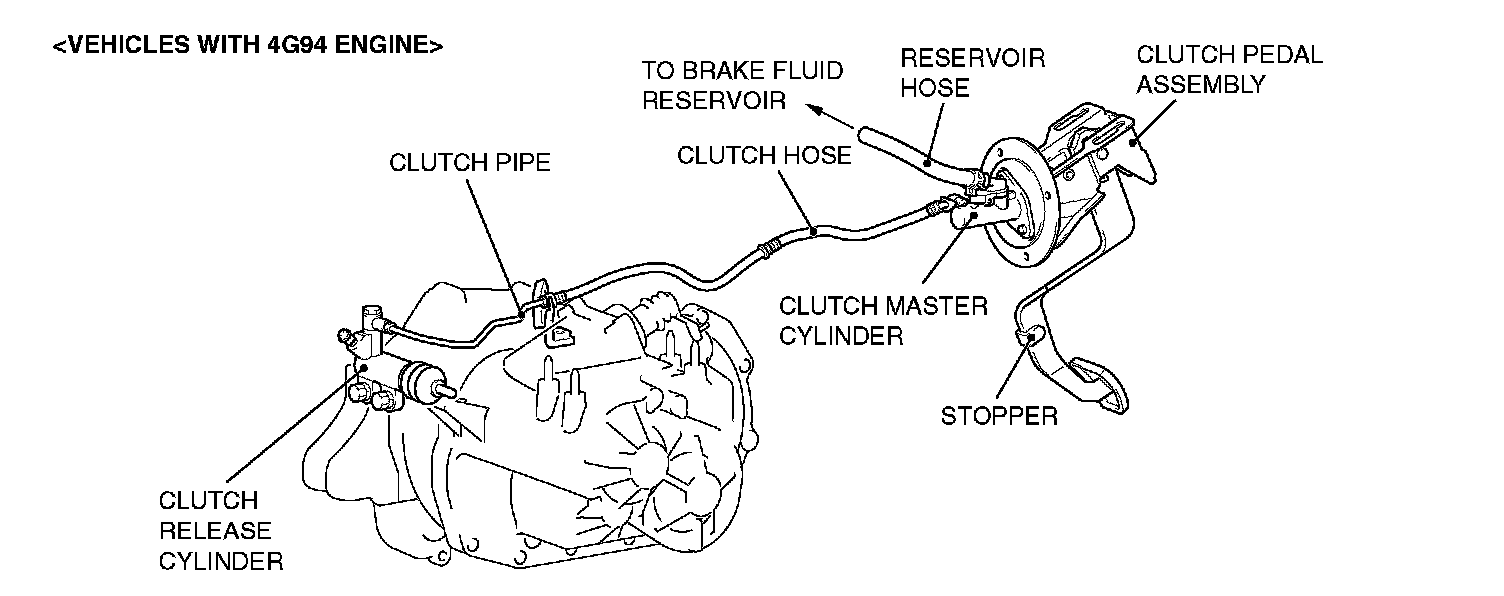 <VEHICLES WITH 4G94 ENGINE>

TO BRAKE FLUID RESERVOIR

RESERVOIR HOSE

CLUTCH PEDAL ASSEMBLY

CLUTCH PIPE

CLUTCH HOSE

CLUTCH MASTER CYLINDER

STOPPER

CLUTCH RELEASE CYLINDER