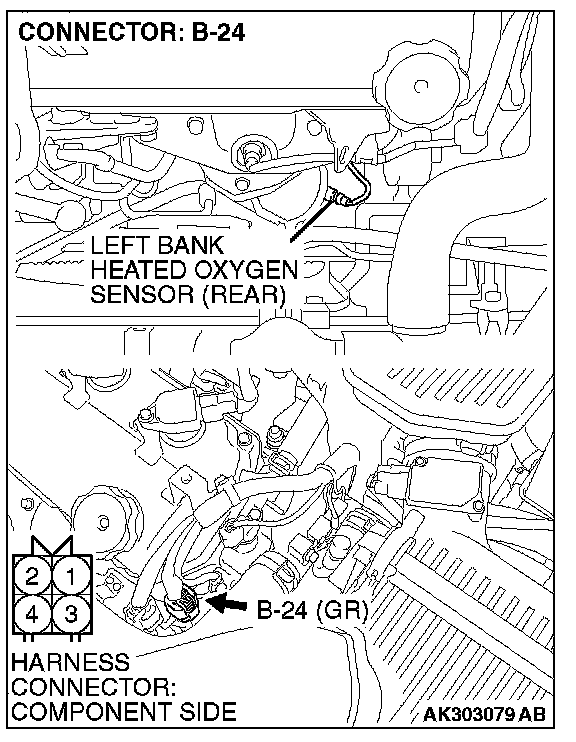 CONNECTOR: B-24

LEFT BANK HEATED OXYGEN SENSOR (REAR)

2 1
4 3

B-24 (GR)

HARNESS CONNECTOR: COMPONENT SIDE

AK303079 AB