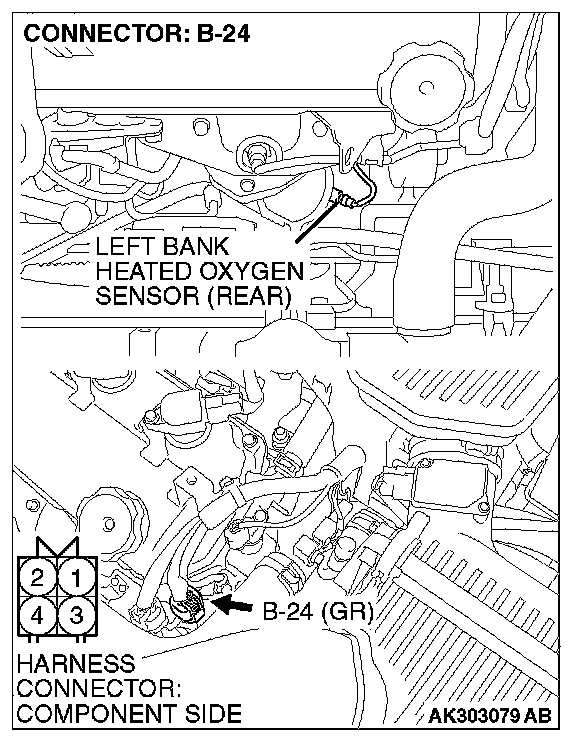 CONNECTOR: B-24

LEFT BANK HEATED OXYGEN SENSOR (REAR)

2 1
4 3

B-24 (GR)

HARNESS CONNECTOR: COMPONENT SIDE

AK303079 AB