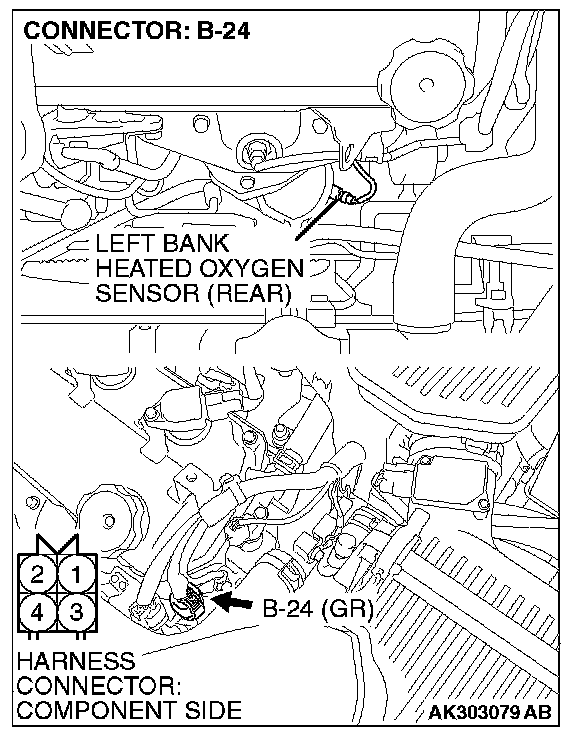 CONNECTOR: B-24

LEFT BANK HEATED OXYGEN SENSOR (REAR)

2 1
4 3

B-24 (GR)

HARNESS CONNECTOR: COMPONENT SIDE

AK303079 AB