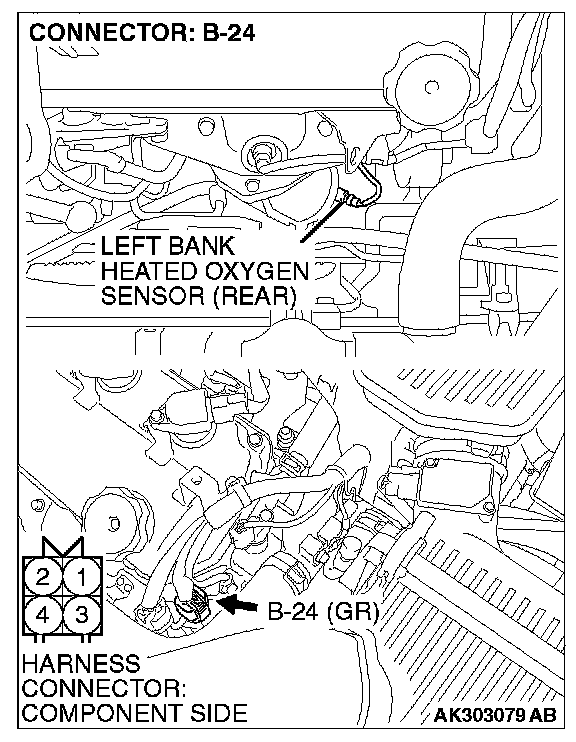 CONNECTOR: B-24

LEFT BANK
HEATED OXYGEN
SENSOR (REAR)

2 1
4 3

B-24 (GR)

HARNESS
CONNECTOR:
COMPONENT SIDE

AK303079 AB