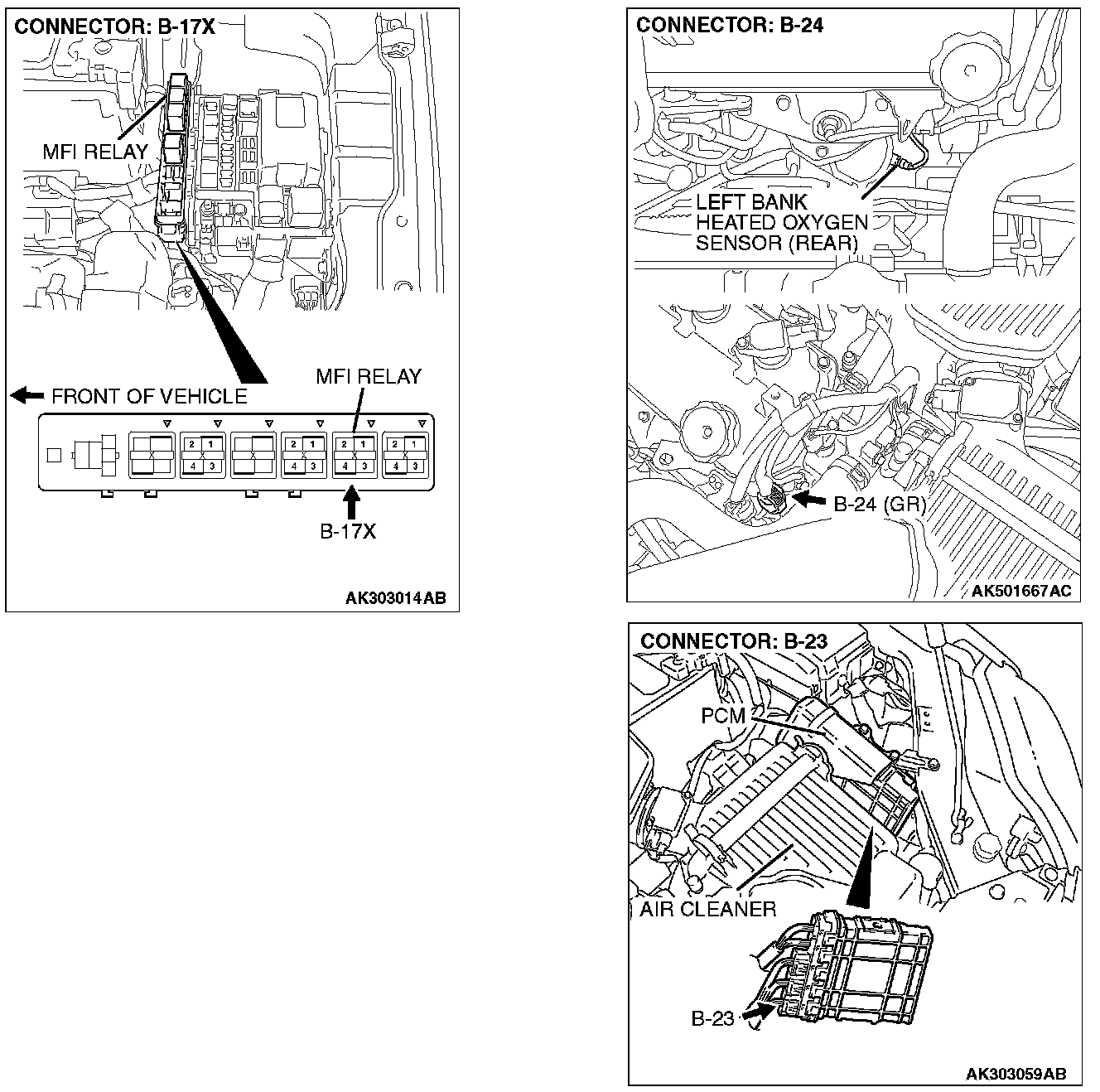 CONNECTOR: B-17X

MFI RELAY

FRONT OF VEHICLE

MFI RELAY

2 1
4 3

2 1
4 3

2 1
4 3

2 1
4 3

B-17X

AK303014AB

CONNECTOR: B-24

LEFT BANK HEATED OXYGEN SENSOR (REAR)

B-24 (GR)

AK501667AC

CONNECTOR: B-23

PCM

AIR CLEANER

B-23

AK303059AB