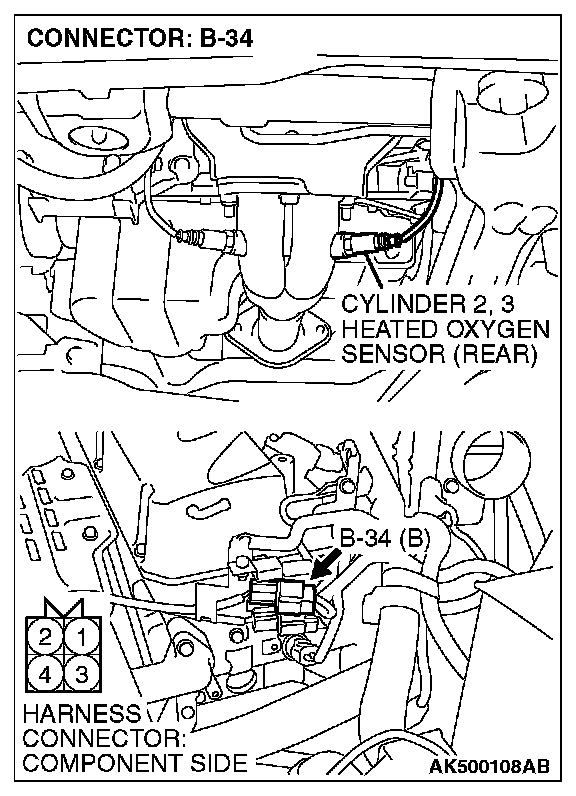 CONNECTOR: B-34

CYLINDER 2, 3
HEATED OXYGEN
SENSOR (REAR)

B-34 (B)

2 1
4 3

HARNESS
CONNECTOR:
COMPONENT SIDE

AK500108AB