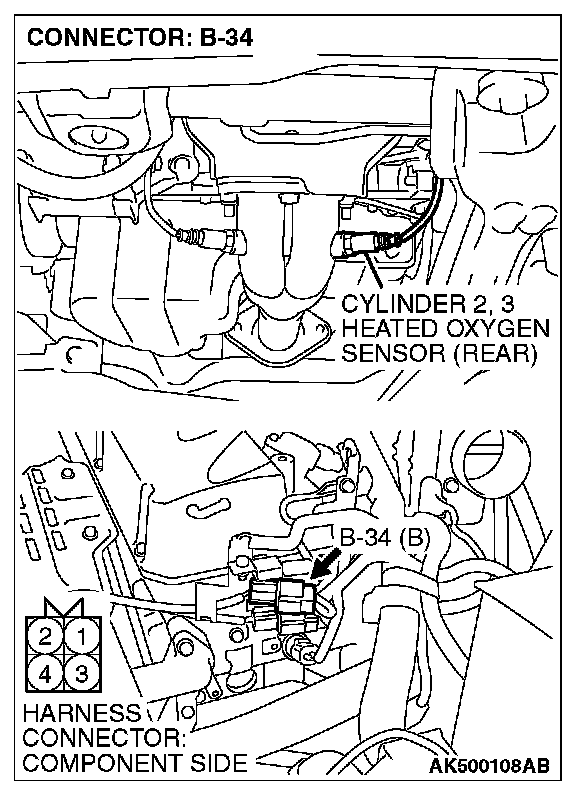 CONNECTOR: B-34

CYLINDER 2, 3
HEATED OXYGEN
SENSOR (REAR)

B-34 (B)

2 1
4 3

HARNESS
CONNECTOR:
COMPONENT SIDE

AK500108AB