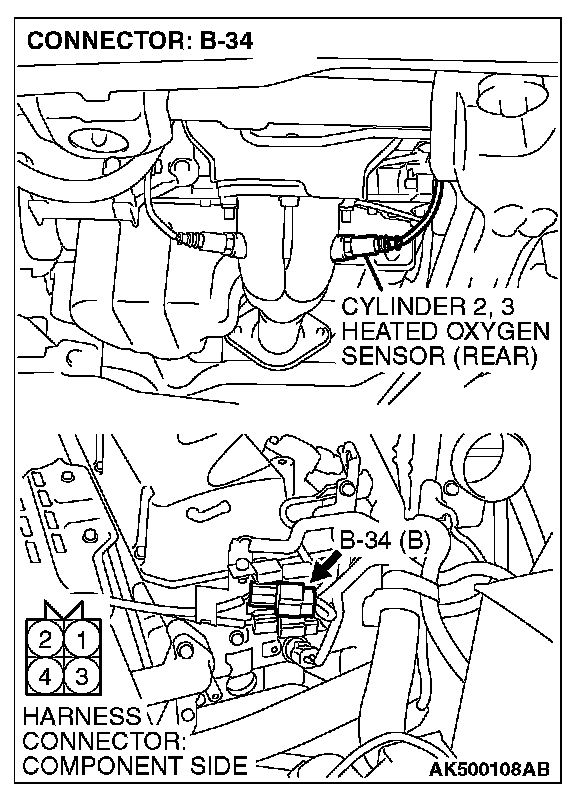 CONNECTOR: B-34

CYLINDER 2, 3
HEATED OXYGEN
SENSOR (REAR)

B-34 (B)

2 1
4 3

HARNESS
CONNECTOR:
COMPONENT SIDE

AK500108AB