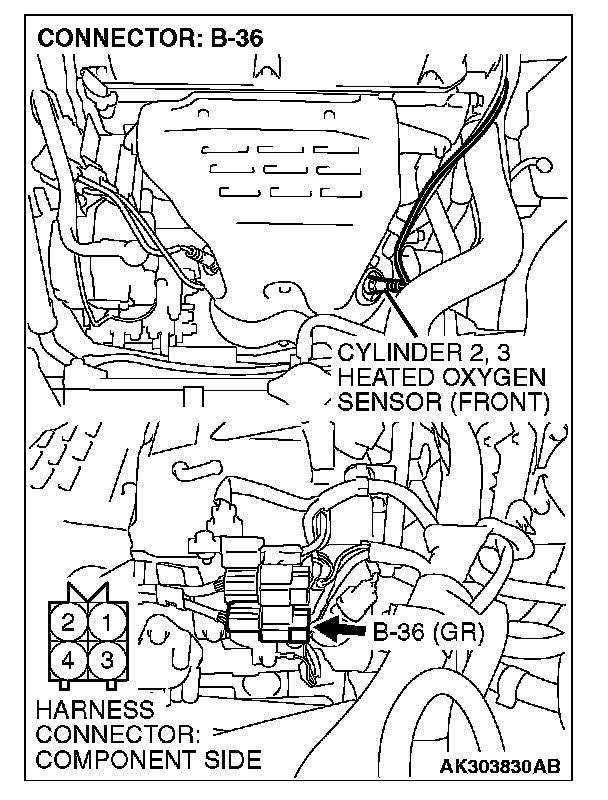 CONNECTOR: B-36

CYLINDER 2, 3 HEATED OXYGEN SENSOR (FRONT)

2 1
4 3

B-36 (GR)

HARNESS CONNECTOR: COMPONENT SIDE

AK303830AB