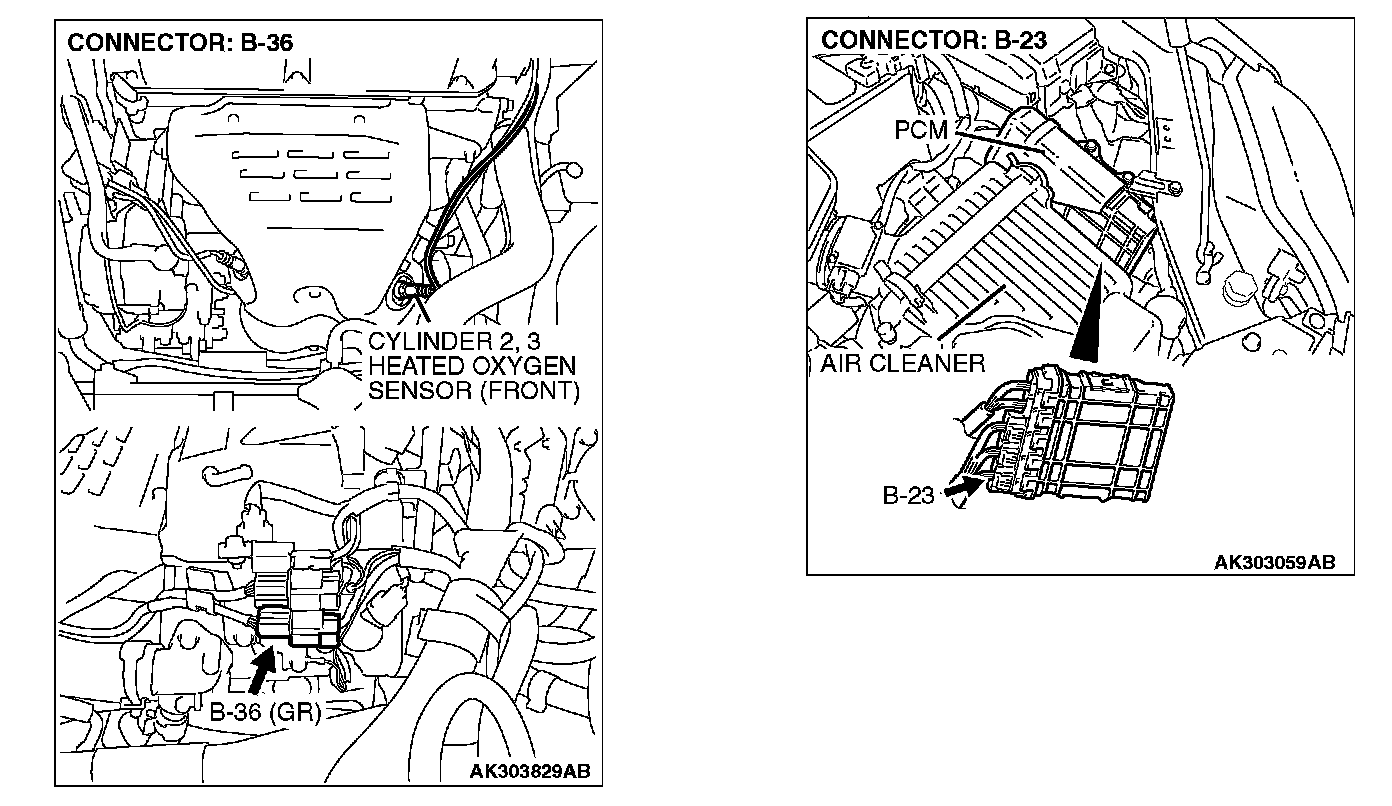 CONNECTOR: B-36

CYLINDER 2, 3 HEATED OXYGEN SENSOR (FRONT)

B-36 (GR)

AK303829AB

CONNECTOR: B-23

PCM

AIR CLEANER

B-23

AK303059AB