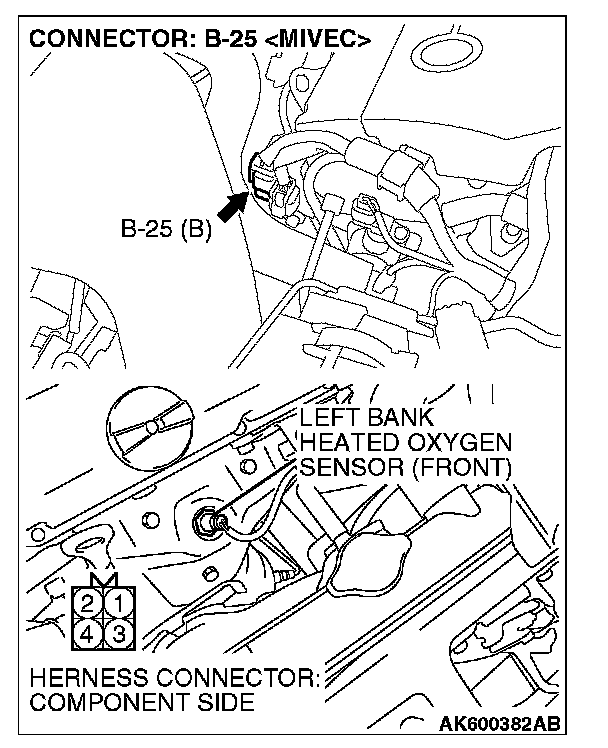 CONNECTOR: B-25 <MIVEC>

B-25 (B)

LEFT BANK HEATED OXYGEN SENSOR (FRONT)

2 1
4 3

HERNESS CONNECTOR: COMPONENT SIDE

AK600382AB