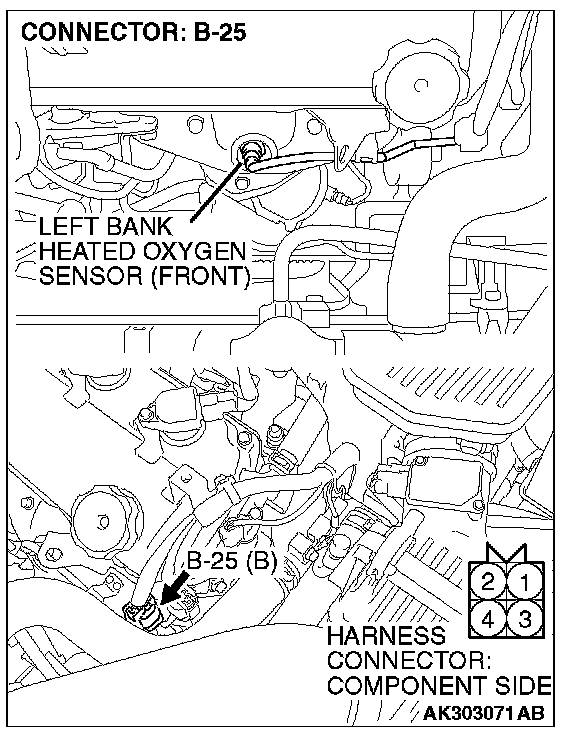 CONNECTOR: B-25

LEFT BANK
HEATED OXYGEN
SENSOR (FRONT)

B-25 (B)

2 1
4 3

HARNESS
CONNECTOR:
COMPONENT SIDE

AK303071 AB