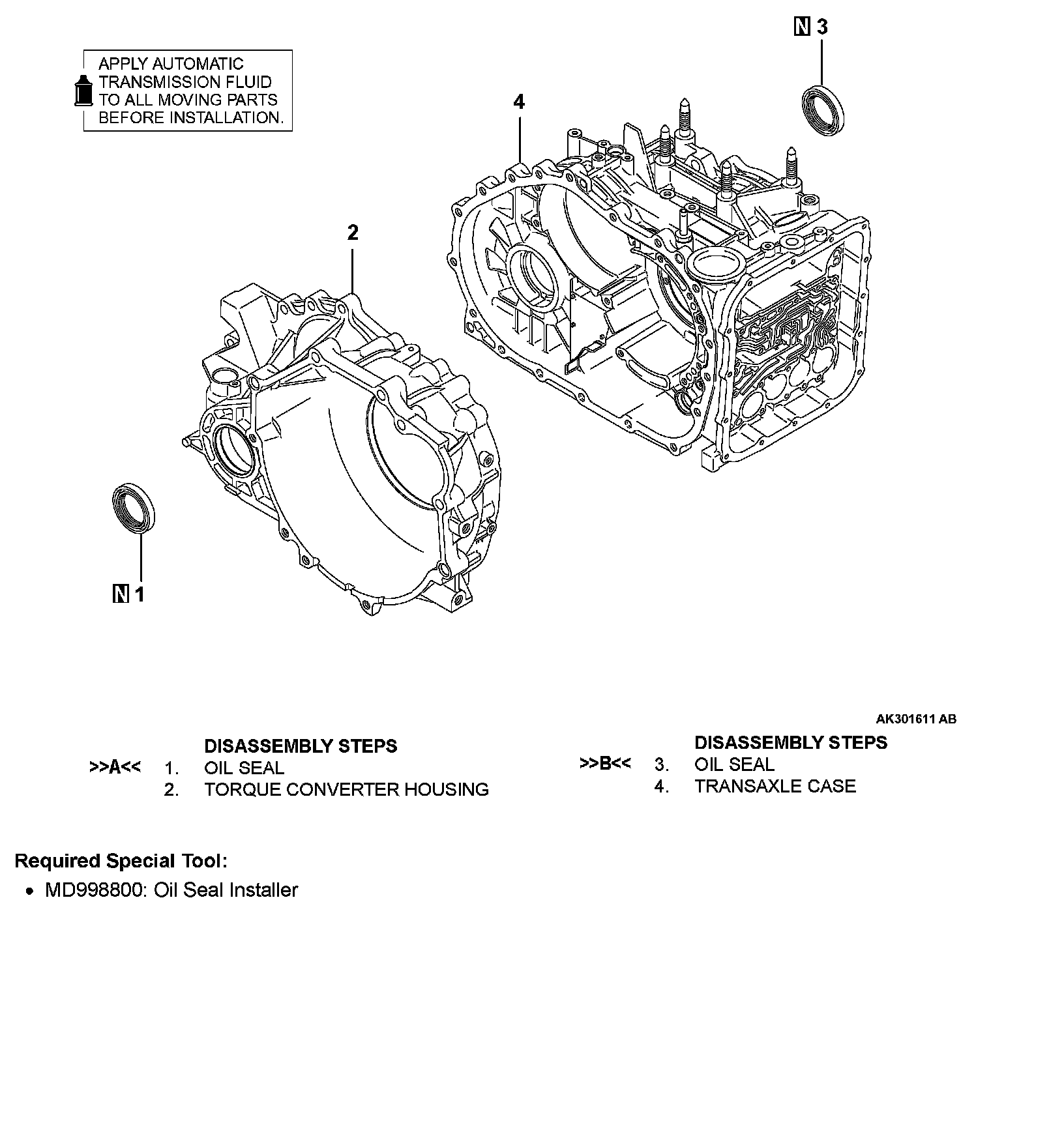 APPLY AUTOMATIC TRANSMISSION FLUID TO ALL MOVING PARTS BEFORE INSTALLATION.

N 3

4

2

N 1

AK301611 AB

DISASSEMBLY STEPS
>>A<< 1. OIL SEAL
2. TORQUE CONVERTER HOUSING

DISASSEMBLY STEPS
>>B<< 3. OIL SEAL
4. TRANSAXLE CASE

Required Special Tool:
• MD998800: Oil Seal Installer