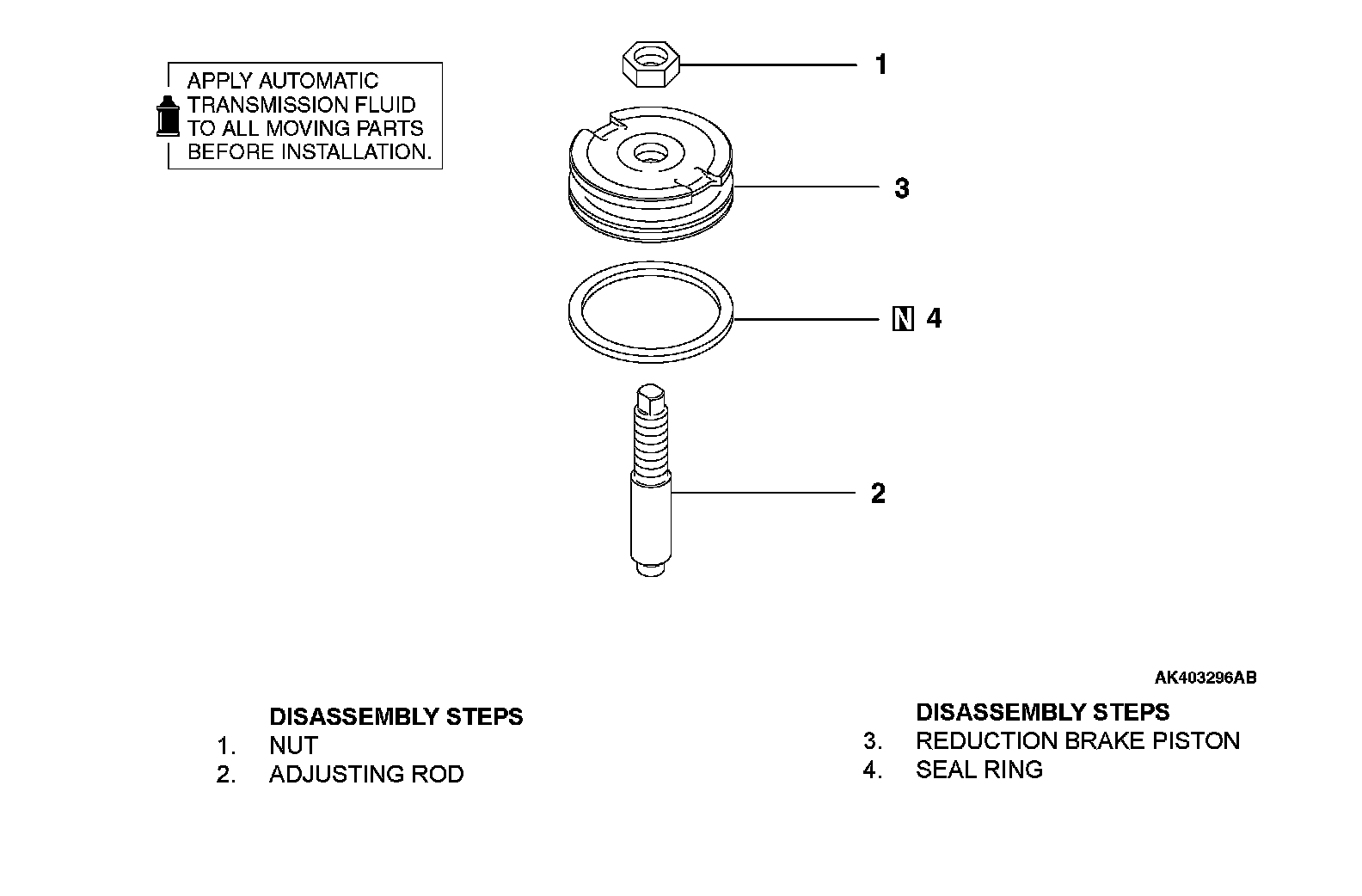 APPLY AUTOMATIC TRANSMISSION FLUID TO ALL MOVING PARTS BEFORE INSTALLATION.

1

3

N 4

2

AK403296AB

DISASSEMBLY STEPS
1. NUT
2. ADJUSTING ROD

DISASSEMBLY STEPS
3. REDUCTION BRAKE PISTON
4. SEAL RING