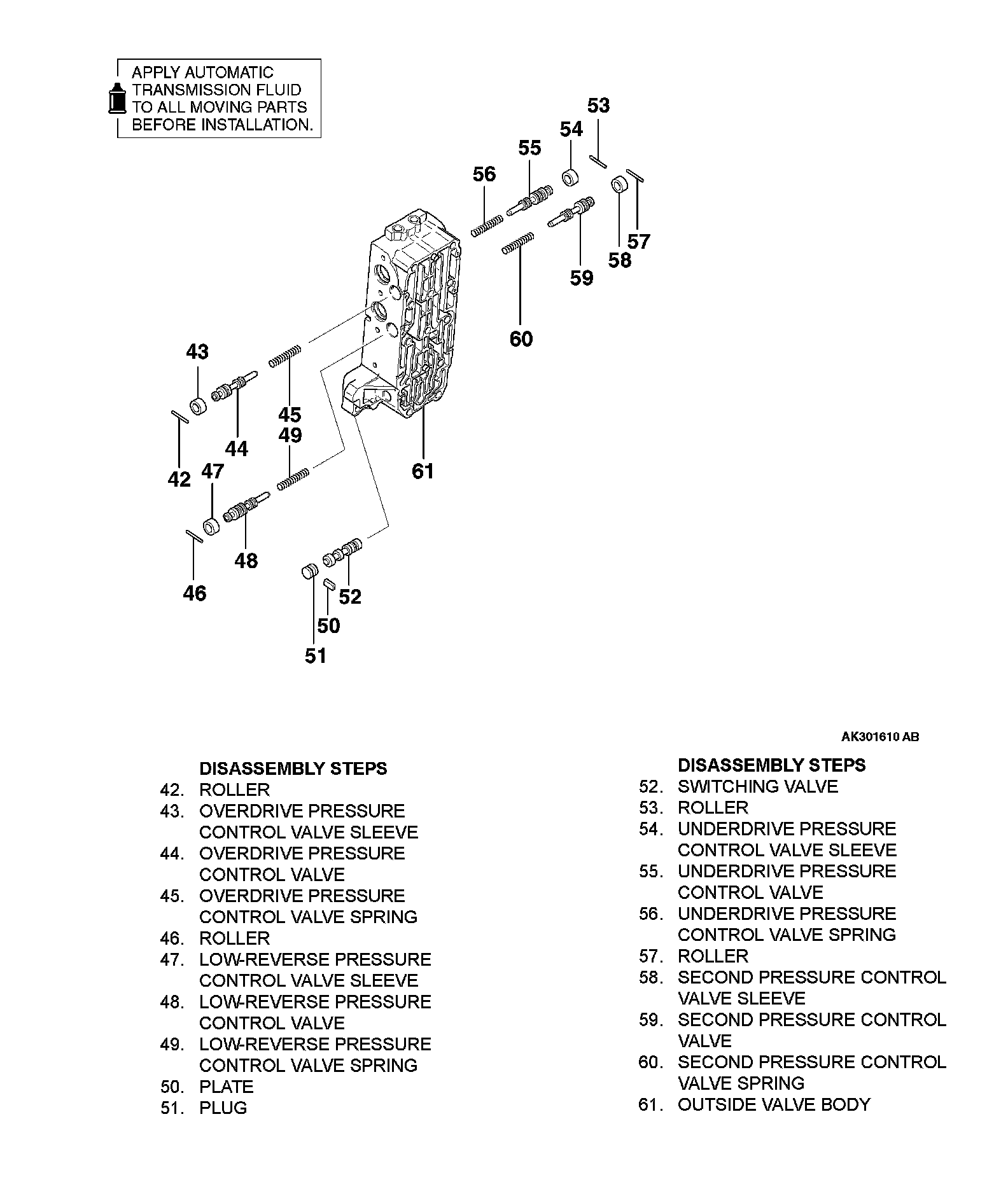 APPLY AUTOMATIC TRANSMISSION FLUID TO ALL MOVING PARTS BEFORE INSTALLATION.

53
54
55
56
57
58
59
60
43
45
49
44
42
47
61
48
46
52
50
51

AK301610 AB

DISASSEMBLY STEPS
42. ROLLER
43. OVERDRIVE PRESSURE CONTROL VALVE SLEEVE
44. OVERDRIVE PRESSURE CONTROL VALVE
45. OVERDRIVE PRESSURE CONTROL VALVE SPRING
46. ROLLER
47. LOW-REVERSE PRESSURE CONTROL VALVE SLEEVE
48. LOW-REVERSE PRESSURE CONTROL VALVE
49. LOW-REVERSE PRESSURE CONTROL VALVE SPRING
50. PLATE
51. PLUG

DISASSEMBLY STEPS
52. SWITCHING VALVE
53. ROLLER
54. UNDERDRIVE PRESSURE CONTROL VALVE SLEEVE
55. UNDERDRIVE PRESSURE CONTROL VALVE
56. UNDERDRIVE PRESSURE CONTROL VALVE SPRING
57. ROLLER
58. SECOND PRESSURE CONTROL VALVE SLEEVE
59. SECOND PRESSURE CONTROL VALVE
60. SECOND PRESSURE CONTROL VALVE SPRING
61. OUTSIDE VALVE BODY