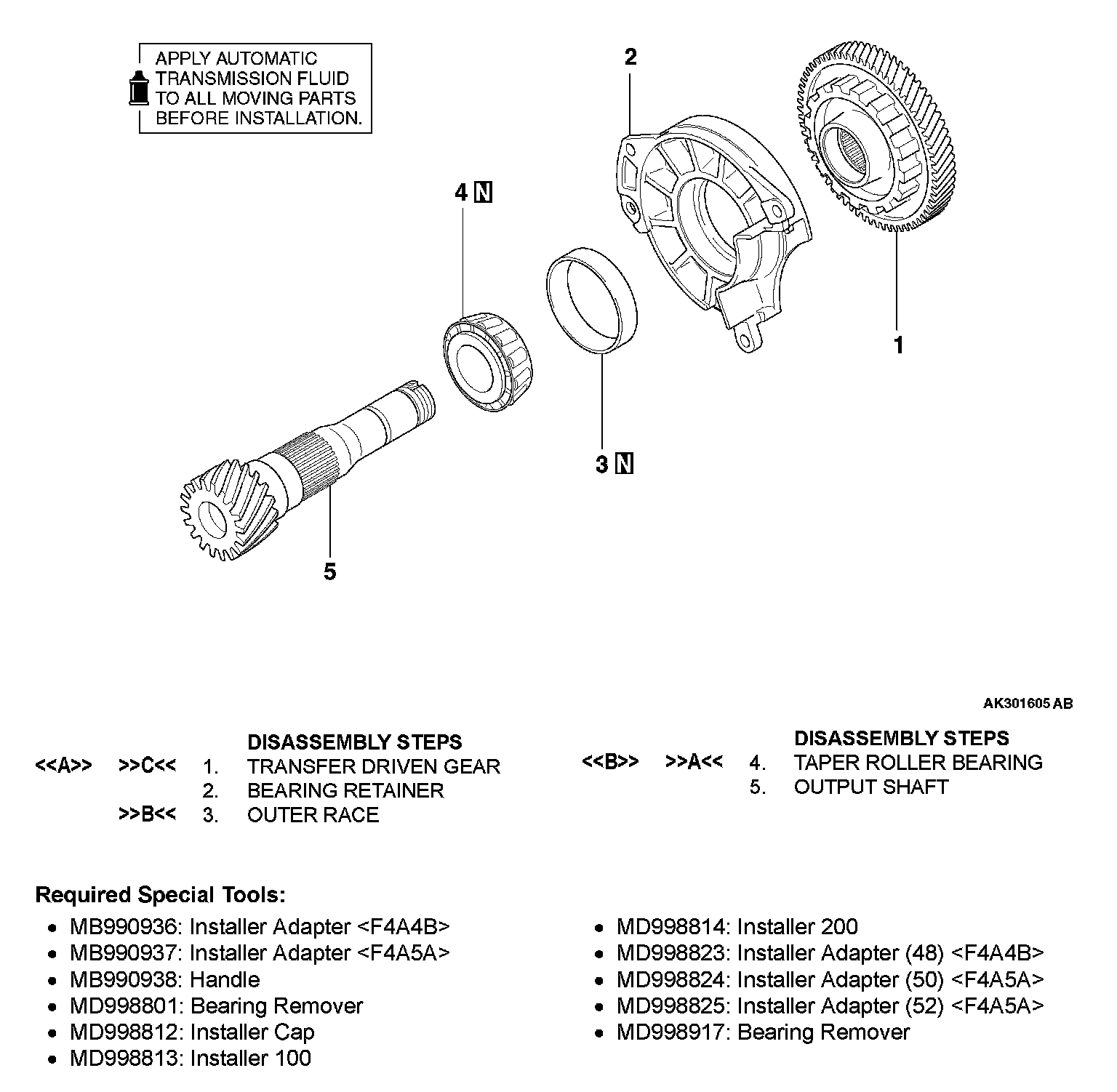 APPLY AUTOMATIC TRANSMISSION FLUID TO ALL MOVING PARTS BEFORE INSTALLATION.

2

4 N

1

3 N

5

AK301605 AB

DISASSEMBLY STEPS
<<A>> >>C<< 1. TRANSFER DRIVEN GEAR
2. BEARING RETAINER
>>B<< 3. OUTER RACE

DISASSEMBLY STEPS
<<B>> >>A<< 4. TAPER ROLLER BEARING
5. OUTPUT SHAFT

Required Special Tools:
• MB990936: Installer Adapter <F4A4B>
• MB990937: Installer Adapter <F4A5A>
• MB990938: Handle
• MD998801: Bearing Remover
• MD998812: Installer Cap
• MD998813: Installer 100
• MD998814: Installer 200
• MD998823: Installer Adapter (48) <F4A4B>
• MD998824: Installer Adapter (50) <F4A5A>
• MD998825: Installer Adapter (52) <F4A5A>
• MD998917: Bearing Remover