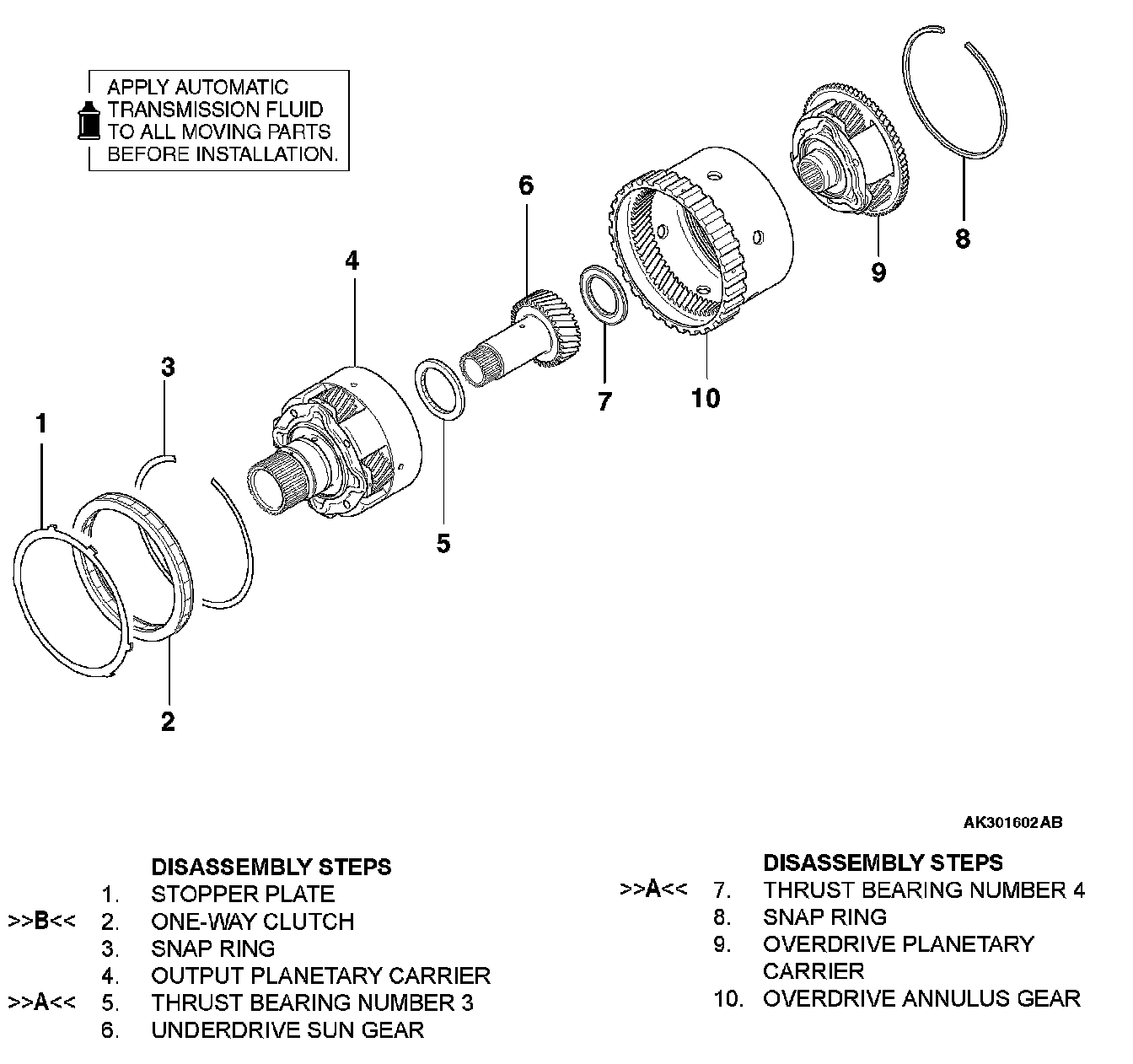 APPLY AUTOMATIC TRANSMISSION FLUID TO ALL MOVING PARTS BEFORE INSTALLATION.

6

8

4

9

3

7

10

1

5

2

AK301602AB

DISASSEMBLY STEPS
1. STOPPER PLATE
>>B<< 2. ONE-WAY CLUTCH
3. SNAP RING
4. OUTPUT PLANETARY CARRIER
>>A<< 5. THRUST BEARING NUMBER 3
6. UNDERDRIVE SUN GEAR

DISASSEMBLY STEPS
>>A<< 7. THRUST BEARING NUMBER 4
8. SNAP RING
9. OVERDRIVE PLANETARY CARRIER
10. OVERDRIVE ANNULUS GEAR