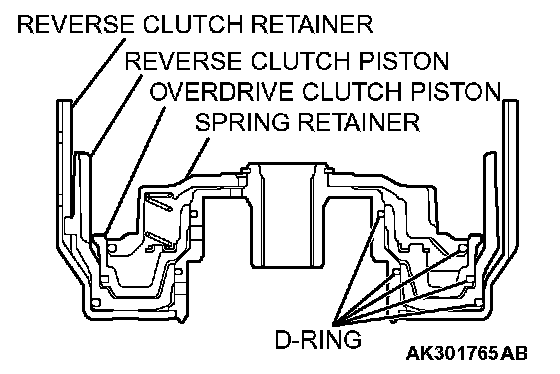 REVERSE CLUTCH RETAINER
REVERSE CLUTCH PISTON
OVERDRIVE CLUTCH PISTON
SPRING RETAINER
D-RING
AK301765AB