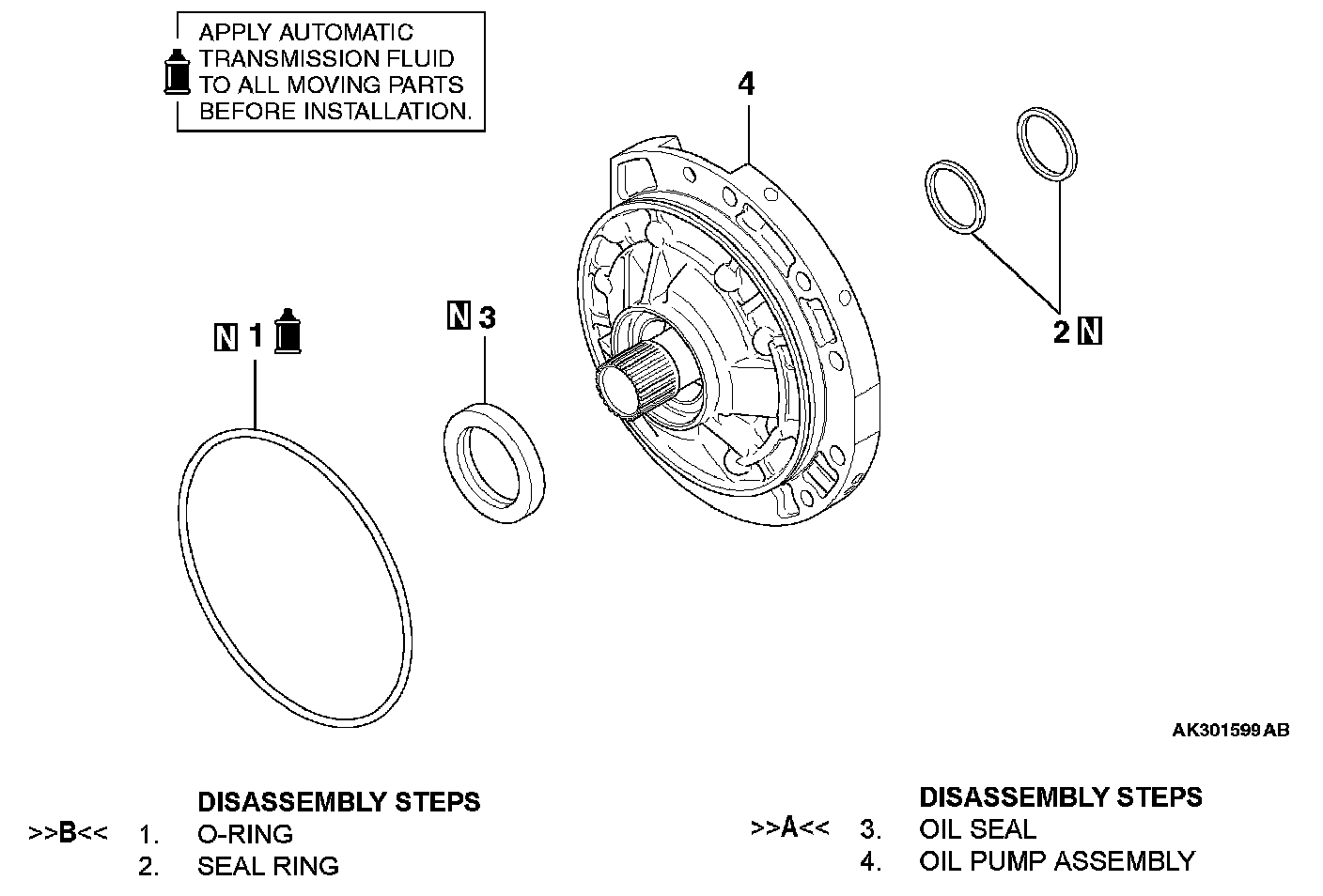 APPLY AUTOMATIC TRANSMISSION FLUID TO ALL MOVING PARTS BEFORE INSTALLATION.

4

N 1

N 3

2 N

AK301599 AB

DISASSEMBLY STEPS
>>B<< 1. O-RING
2. SEAL RING

DISASSEMBLY STEPS
>>A<< 3. OIL SEAL
4. OIL PUMP ASSEMBLY