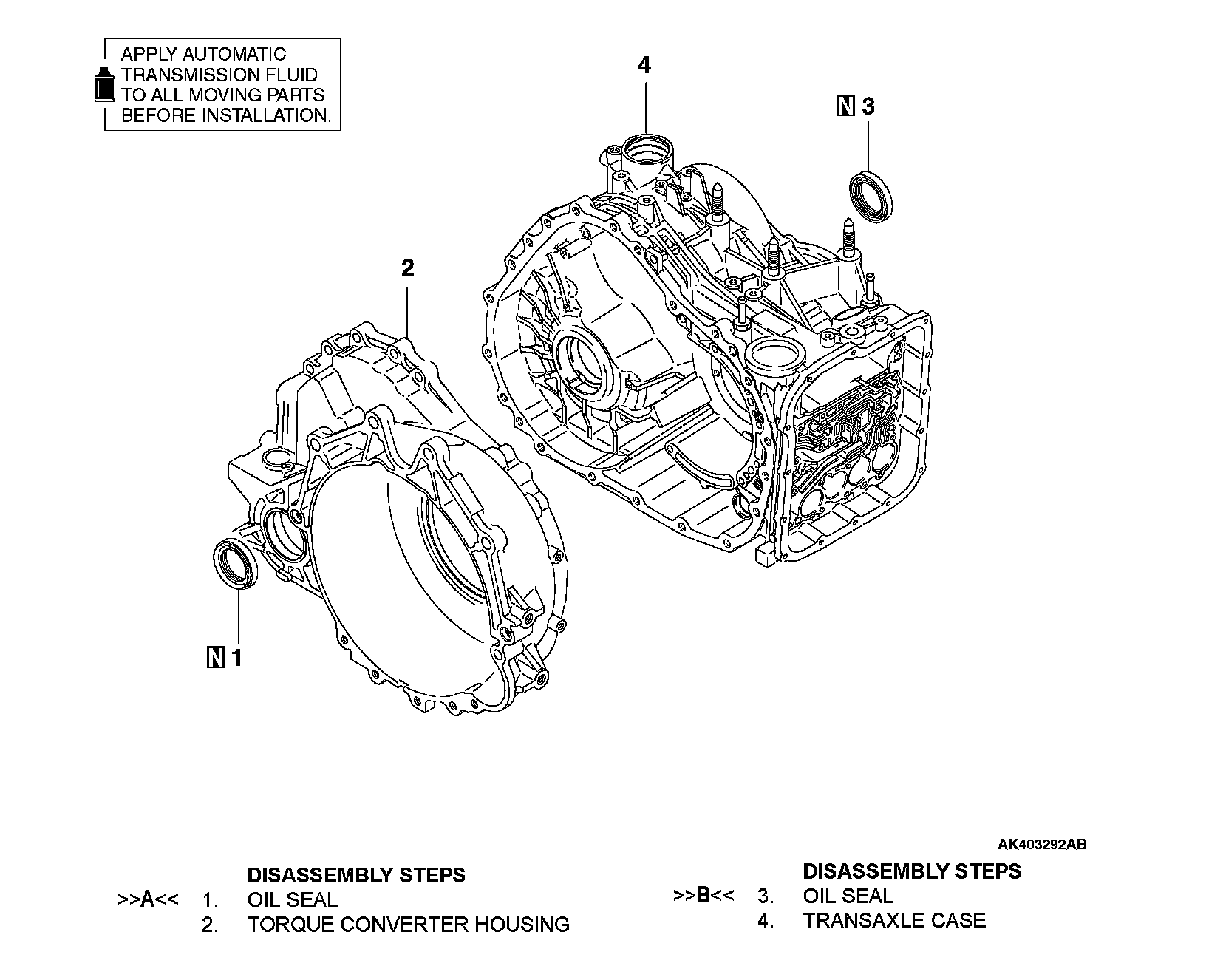 APPLY AUTOMATIC TRANSMISSION FLUID TO ALL MOVING PARTS BEFORE INSTALLATION.

4

N 3

2

N 1

AK403292AB

DISASSEMBLY STEPS
>>A<< 1. OIL SEAL
2. TORQUE CONVERTER HOUSING

DISASSEMBLY STEPS
>>B<< 3. OIL SEAL
4. TRANSAXLE CASE