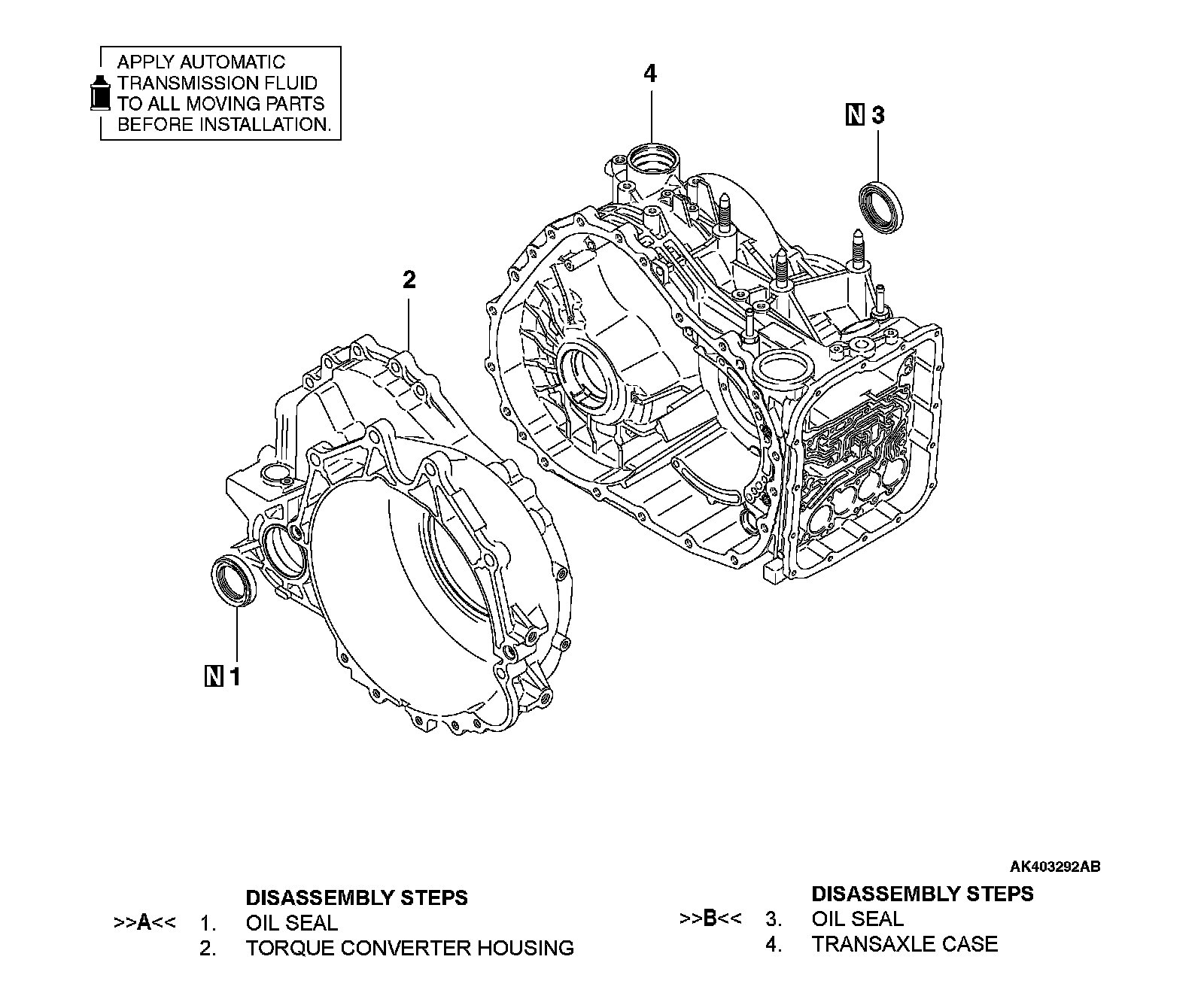 APPLY AUTOMATIC TRANSMISSION FLUID TO ALL MOVING PARTS BEFORE INSTALLATION.

4

N 3

2

N 1

AK403292AB

DISASSEMBLY STEPS
>>A<< 1. OIL SEAL
2. TORQUE CONVERTER HOUSING

DISASSEMBLY STEPS
>>B<< 3. OIL SEAL
4. TRANSAXLE CASE