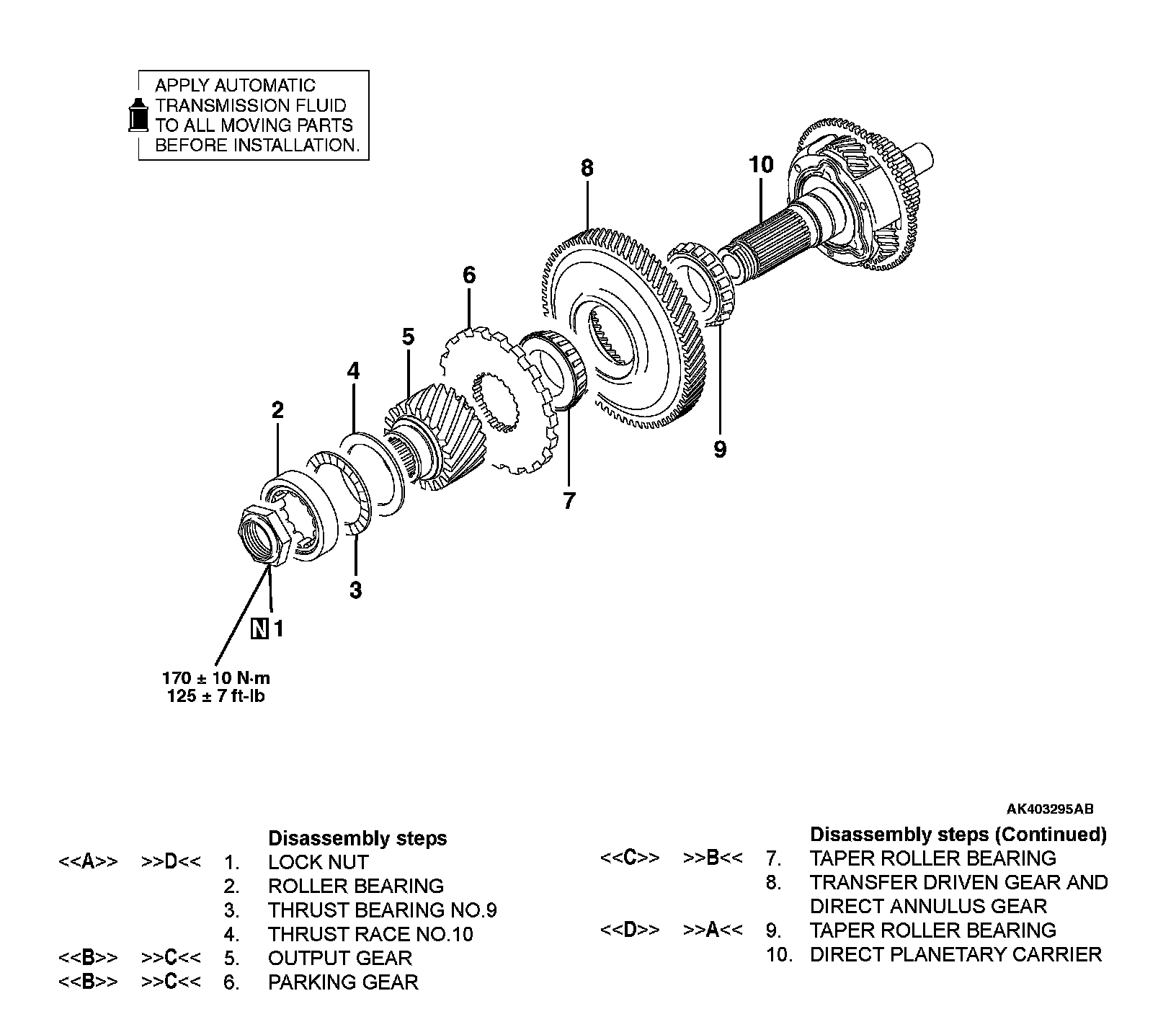 APPLY AUTOMATIC TRANSMISSION FLUID TO ALL MOVING PARTS BEFORE INSTALLATION.

8

10

6

5

4

2

9

7

3

N 1

170 ± 10 N·m
125 ± 7 ft-lb

AK403295AB

Disassembly steps

<<A>> >>D<< 1. LOCK NUT
2. ROLLER BEARING
3. THRUST BEARING NO.9
4. THRUST RACE NO.10
<<B>> >>C<< 5. OUTPUT GEAR
<<B>> >>C<< 6. PARKING GEAR

Disassembly steps (Continued)

<<C>> >>B<< 7. TAPER ROLLER BEARING
8. TRANSFER DRIVEN GEAR AND DIRECT ANNULUS GEAR
<<D>> >>A<< 9. TAPER ROLLER BEARING
10. DIRECT PLANETARY CARRIER