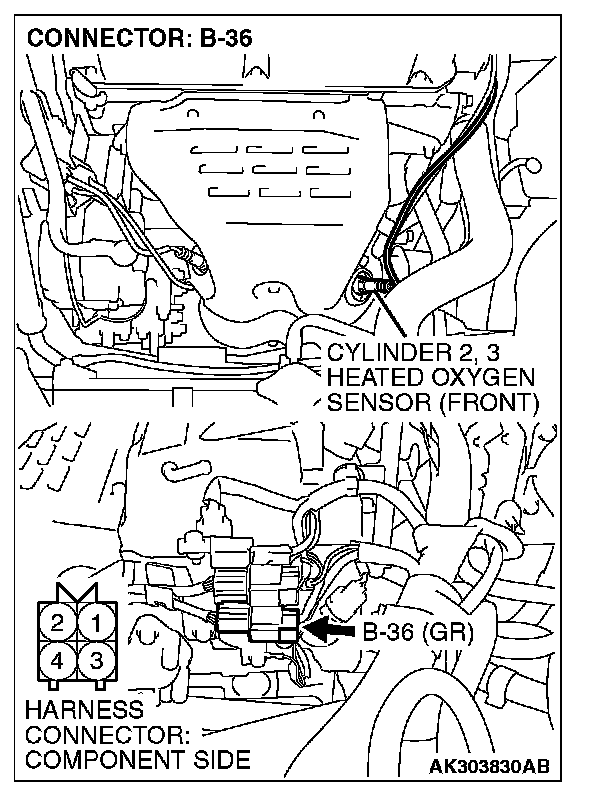 CONNECTOR: B-36

CYLINDER 2, 3 HEATED OXYGEN SENSOR (FRONT)

2 1
4 3

B-36 (GR)

HARNESS CONNECTOR: COMPONENT SIDE

AK303830AB