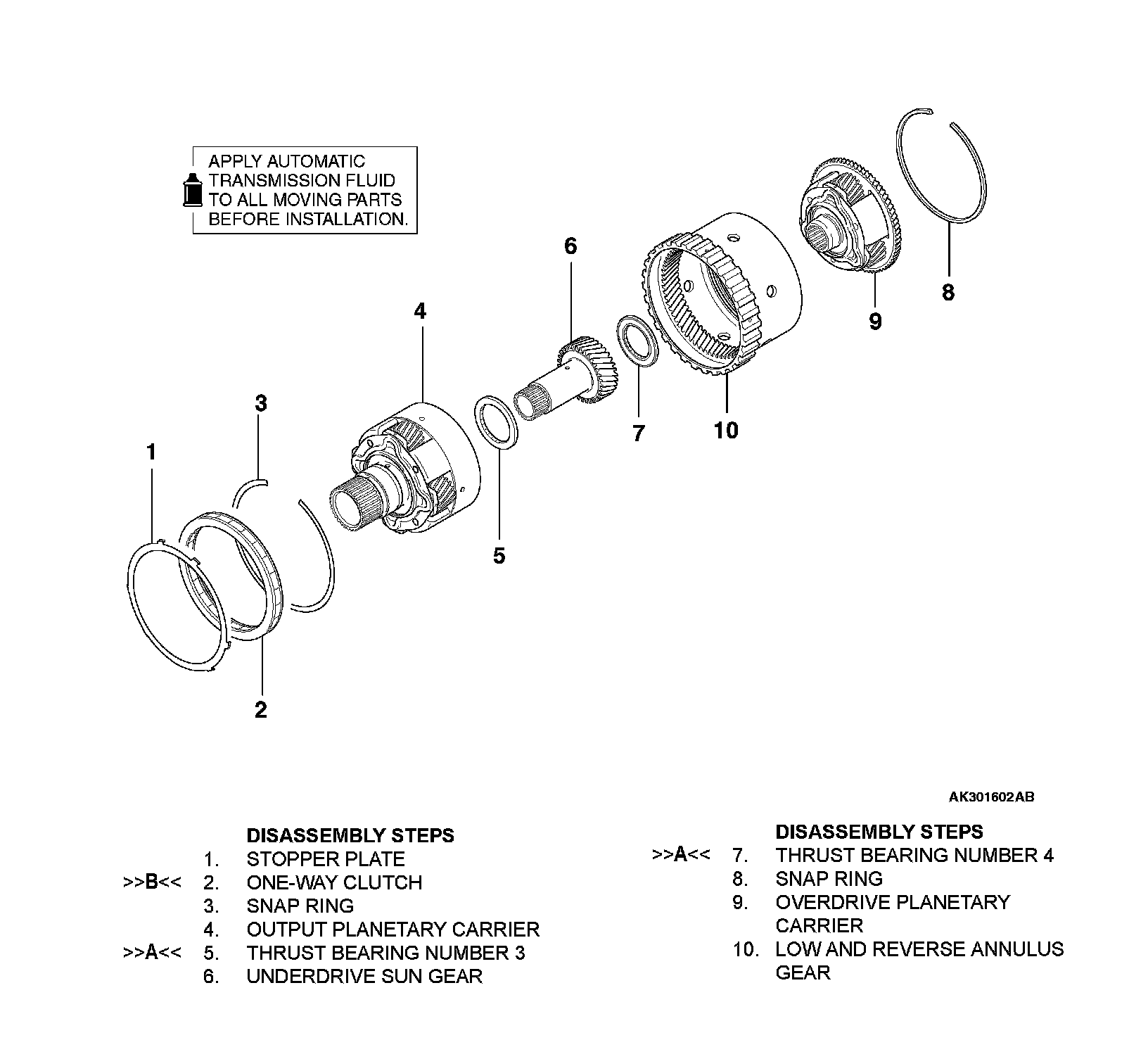 APPLY AUTOMATIC TRANSMISSION FLUID TO ALL MOVING PARTS BEFORE INSTALLATION.

6

8

4

9

3

7

10

1

5

2

AK301602AB

DISASSEMBLY STEPS
1. STOPPER PLATE
>>B<< 2. ONE-WAY CLUTCH
3. SNAP RING
4. OUTPUT PLANETARY CARRIER
>>A<< 5. THRUST BEARING NUMBER 3
6. UNDERDRIVE SUN GEAR

DISASSEMBLY STEPS
>>A<< 7. THRUST BEARING NUMBER 4
8. SNAP RING
9. OVERDRIVE PLANETARY CARRIER
10. LOW AND REVERSE ANNULUS GEAR