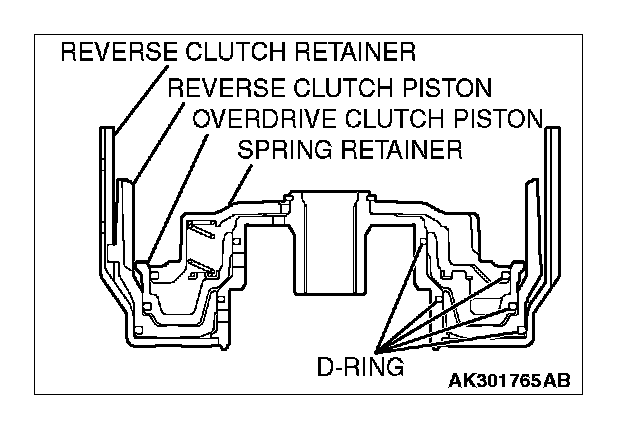 REVERSE CLUTCH RETAINER
REVERSE CLUTCH PISTON
OVERDRIVE CLUTCH PISTON
SPRING RETAINER
D-RING
AK301765AB