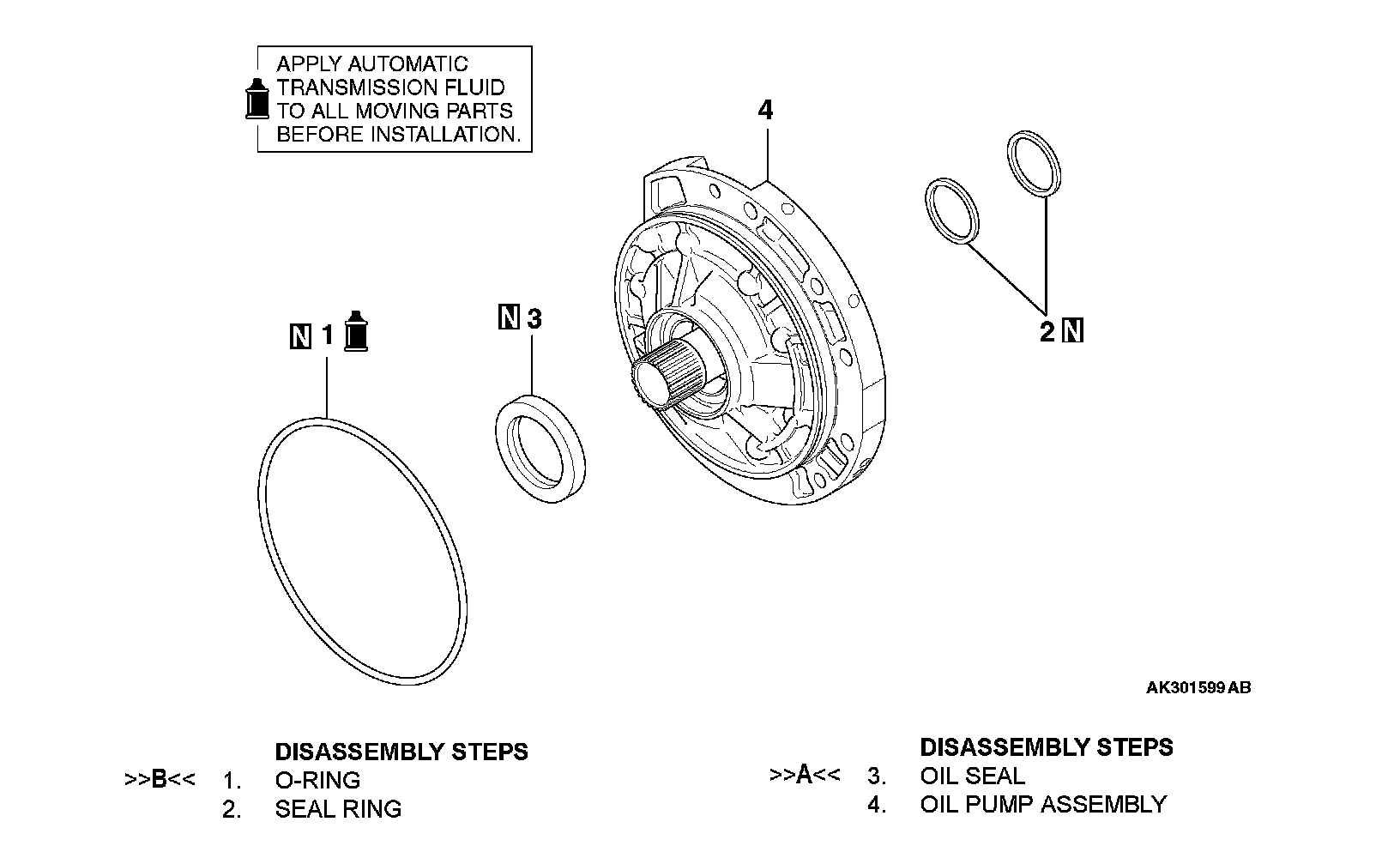 APPLY AUTOMATIC TRANSMISSION FLUID TO ALL MOVING PARTS BEFORE INSTALLATION.

4

N 1

N 3

2 N

AK301599 AB

DISASSEMBLY STEPS
>>B<< 1. O-RING
2. SEAL RING

DISASSEMBLY STEPS
>>A<< 3. OIL SEAL
4. OIL PUMP ASSEMBLY