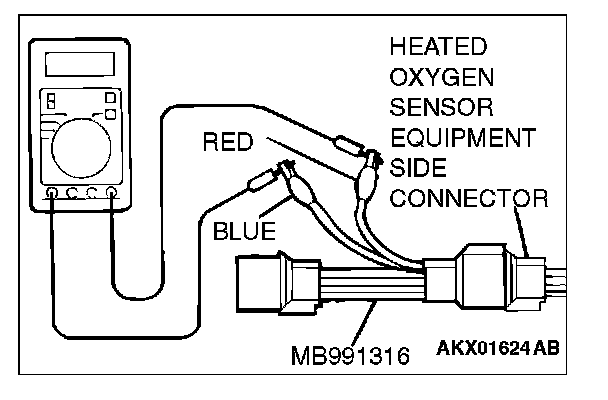 HEATED OXYGEN SENSOR EQUIPMENT SIDE CONNECTOR

RED

BLUE

MB991316

AKX01624 AB