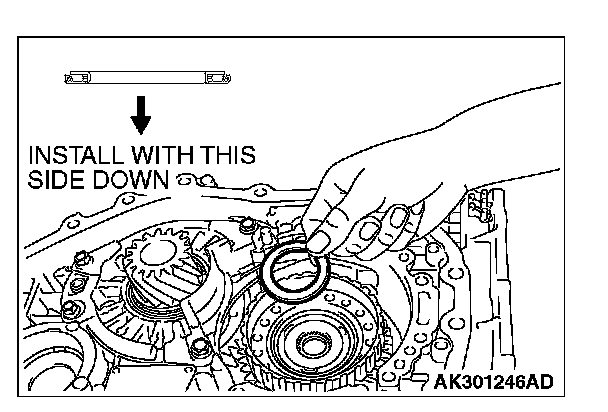 INSTALL WITH THIS SIDE DOWN

AK301246AD