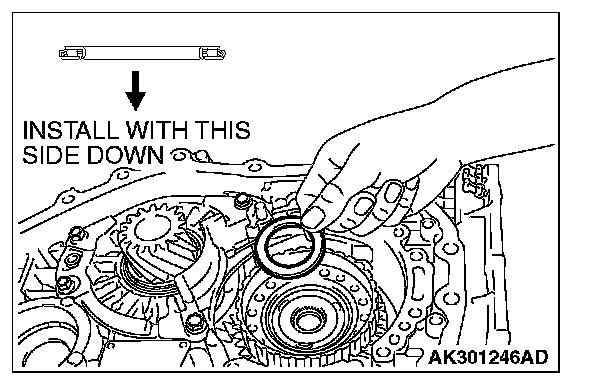 INSTALL WITH THIS SIDE DOWN

AK301246AD