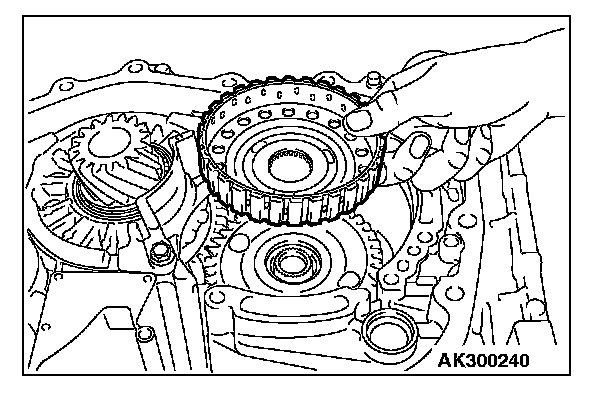 AK300240