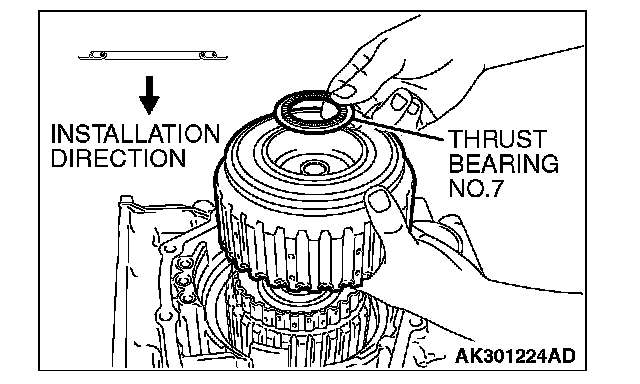 INSTALLATION DIRECTION

THRUST BEARING NO.7

AK301224AD