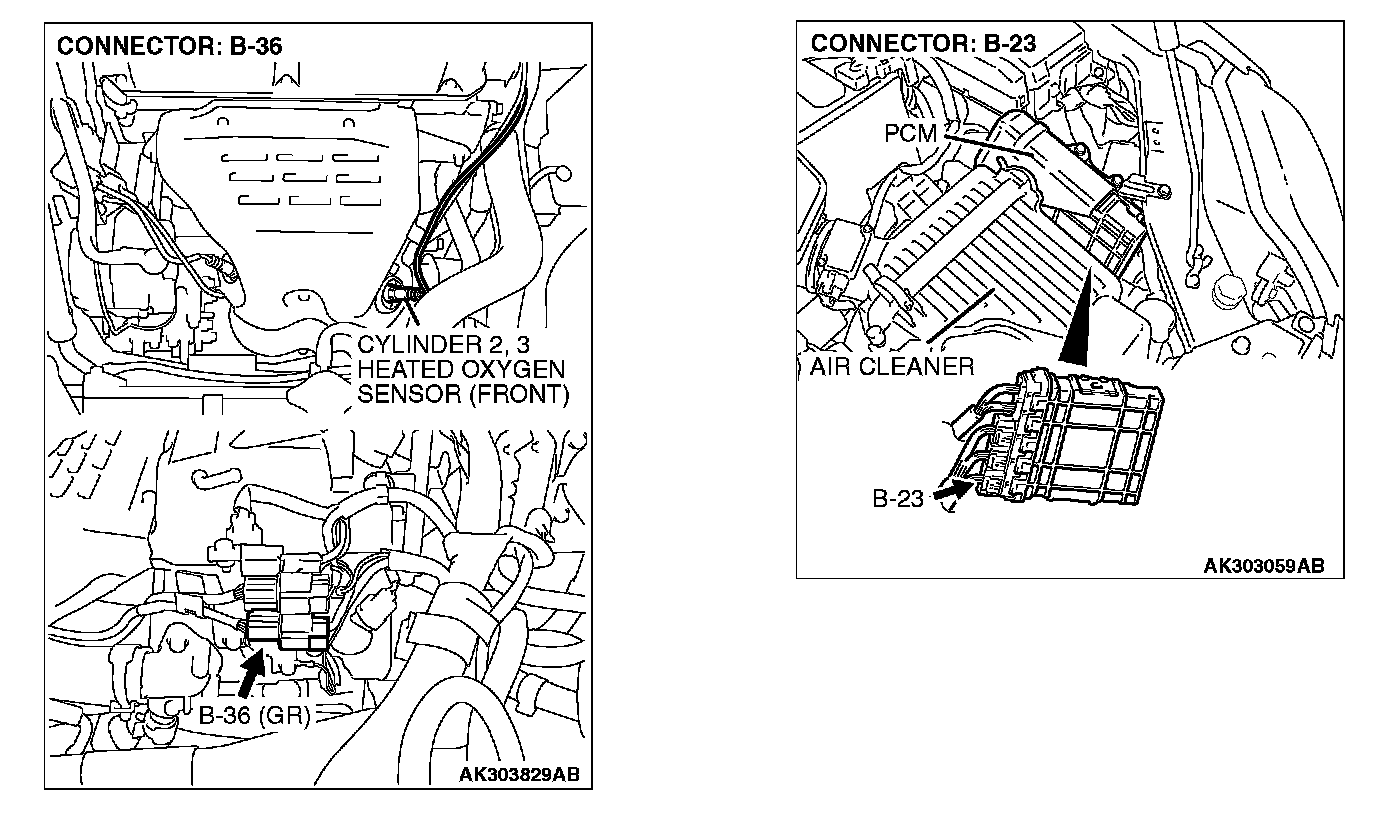 CONNECTOR: B-36

CYLINDER 2, 3 HEATED OXYGEN SENSOR (FRONT)

B-36 (GR)

AK303829AB

CONNECTOR: B-23

PCM

AIR CLEANER

B-23

AK303059AB