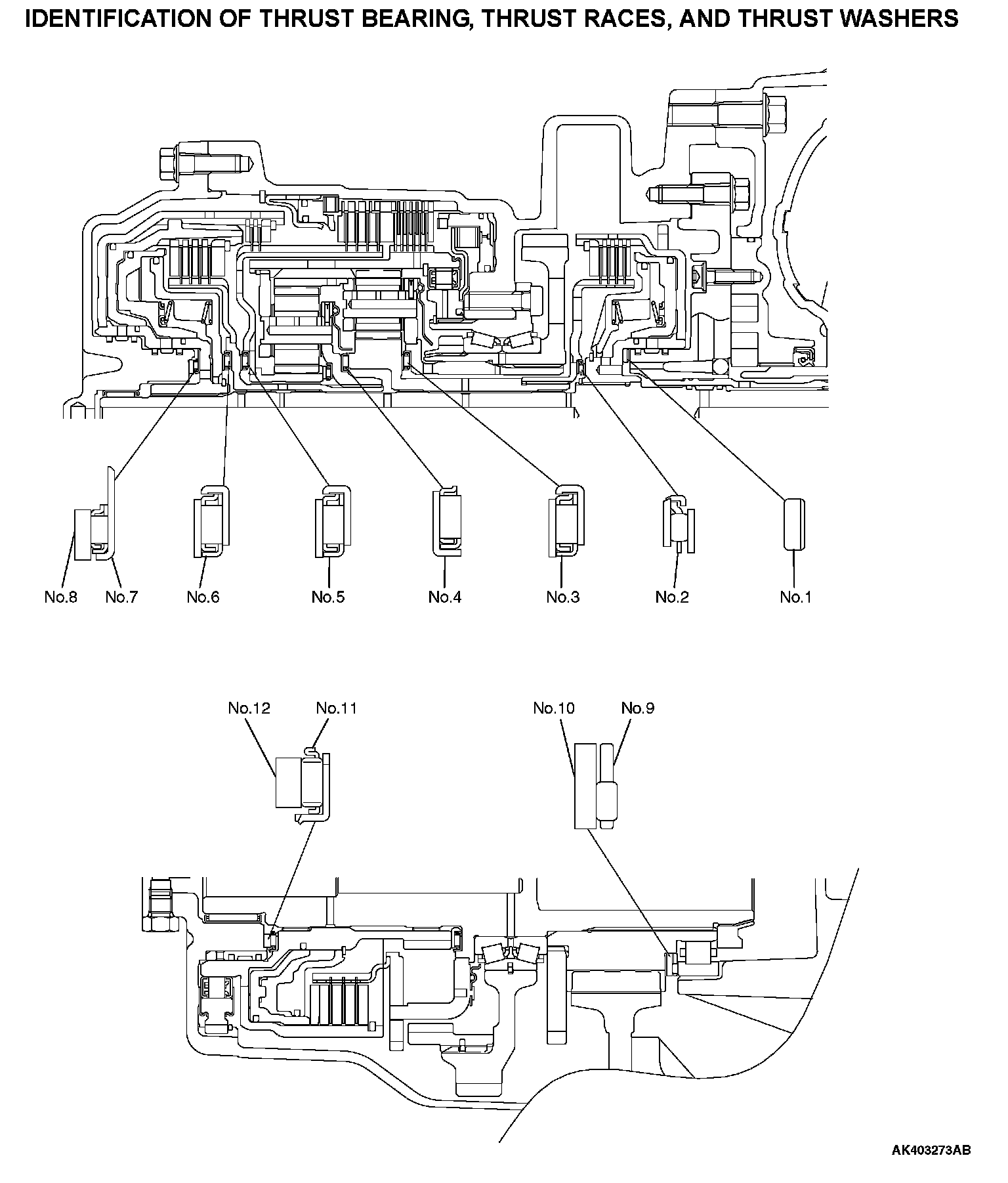 IDENTIFICATION OF THRUST BEARING, THRUST RACES, AND THRUST WASHERS

No.8 No.7 No.6 No.5 No.4 No.3 No.2 No.1

No.12 No.11 No.10 No.9

AK403273AB