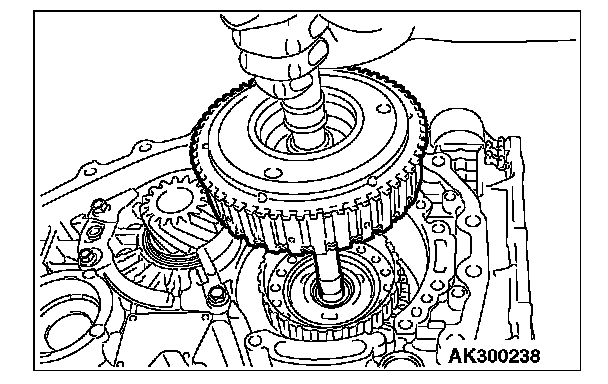 AK300238