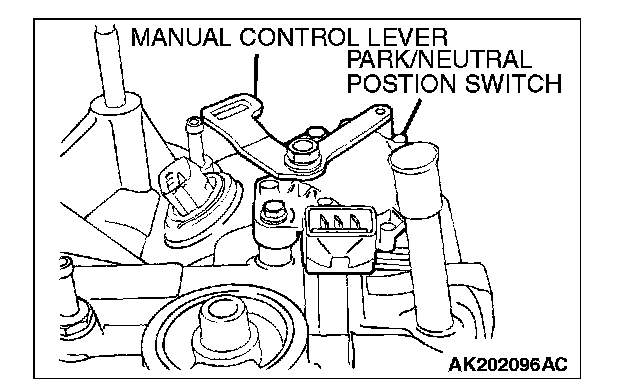 MANUAL CONTROL LEVER
PARK/NEUTRAL POSTION SWITCH
AK202096AC